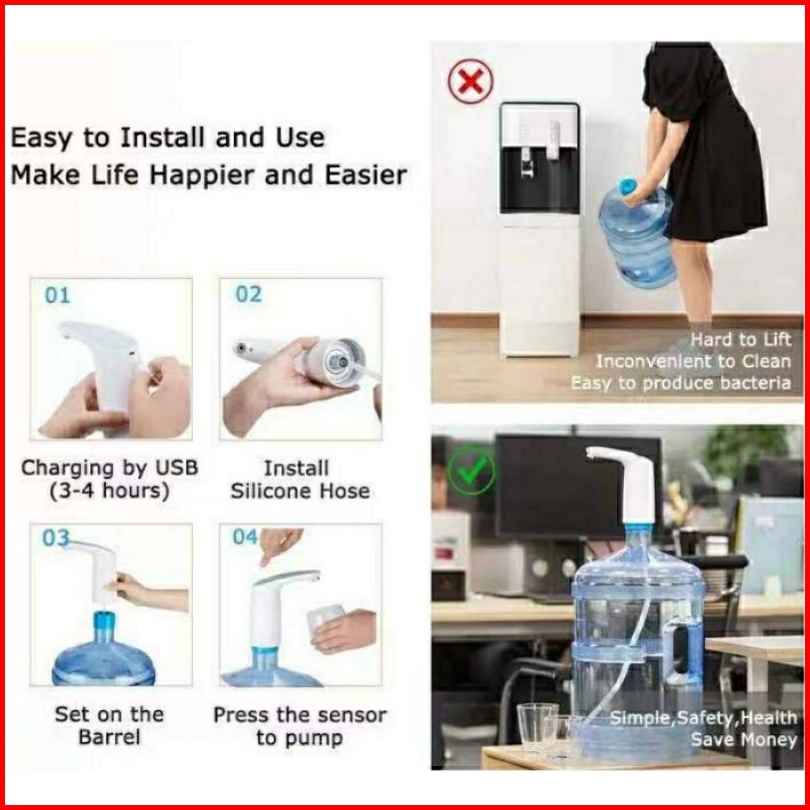 Easy to Install and Use
Make Life Happier and Easier

01

Charging by USB (3-4 hours)

02

Install Silicone Hose

03

Set on the Barrel

04

Press the sensor to pump

Hard to Lift
Inconvenient to Clean
Easy to produce bacteria

Simple,Safety,Health
Save Money