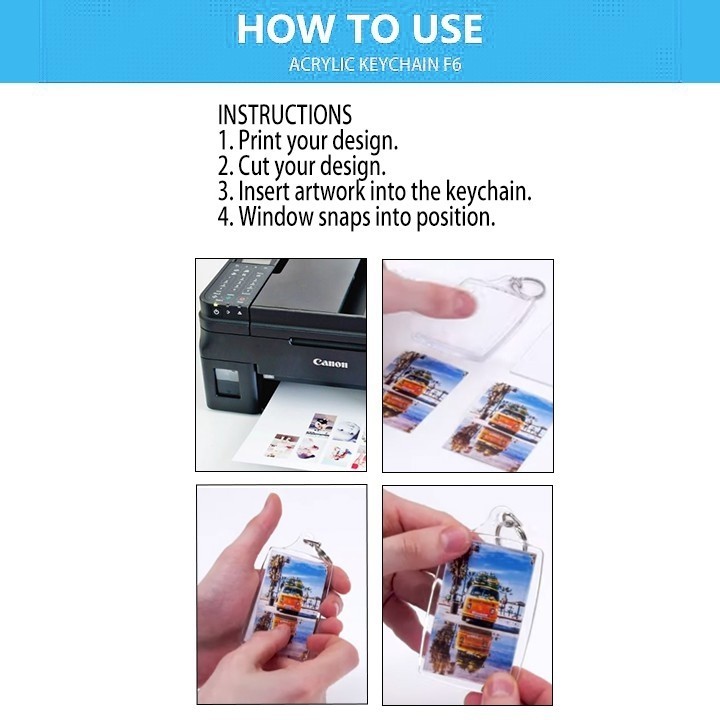 HOW TO USE
ACRYLIC KEYCHAIN F6

INSTRUCTIONS
1. Print your design.
2. Cut your design.
3. Insert artwork into the keychain.
4. Window snaps into position.

Canon