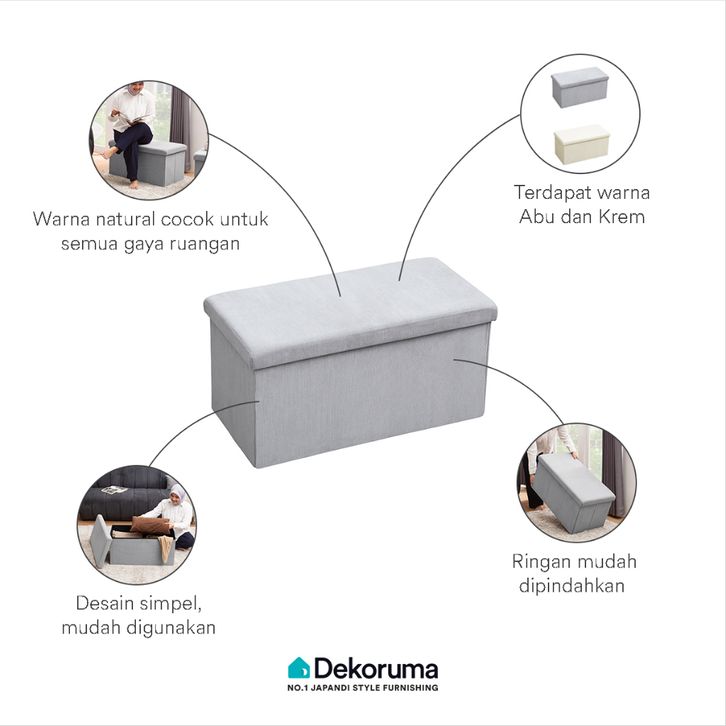 Warna natural cocok untuk semua gaya ruangan

Terdapat warna Abu dan Krem

Desain simpel, mudah digunakan

Ringan mudah dipindahkan

Dekoruma
NO.1 JAPANDI STYLE FURNISHING