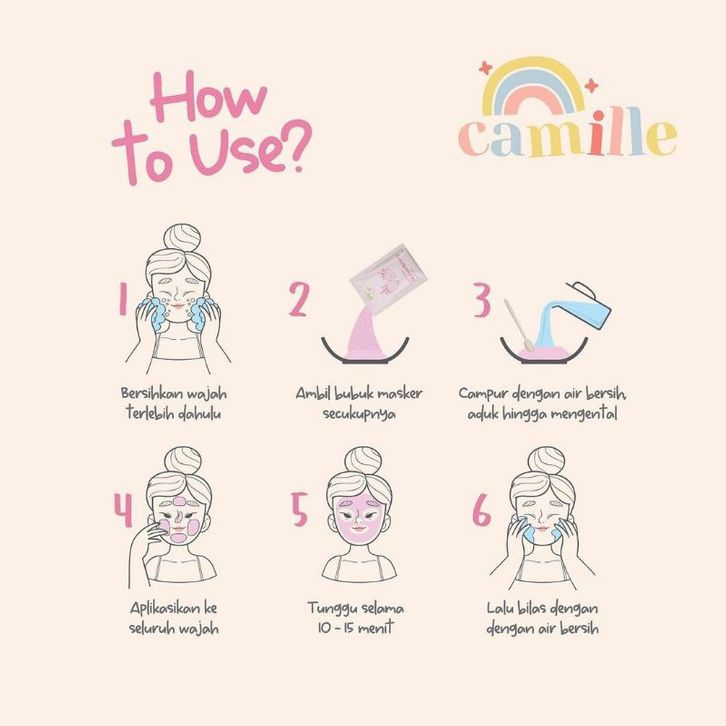 How to Use?

camille

1
Bersihkan wajah terlebih dahulu

2
Ambil bubuk masker secukupnya

3
Campur dengan air bersih, aduk hingga mengental

4
Aplikasikan ke seluruh wajah

5
Tunggu selama 10 - 15 menit

6
Lalu bilas dengan dengan air bersih