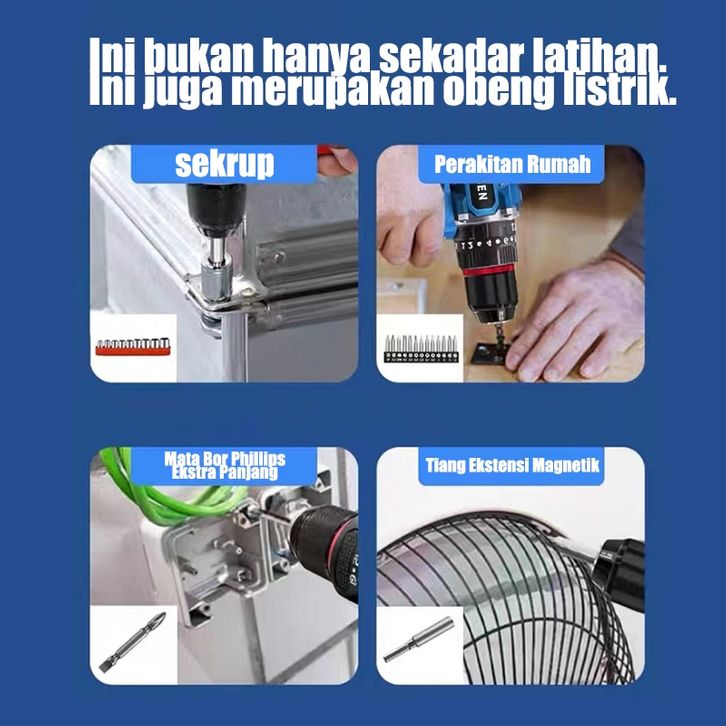 Ini bukan hanya sekadar latihan.
Ini juga merupakan obeng listrik.

sekrup

Perakitan Rumah

EN

Mata Bor Phillips
Ekstra Panjang

Tiang Ekstensi Magnetik