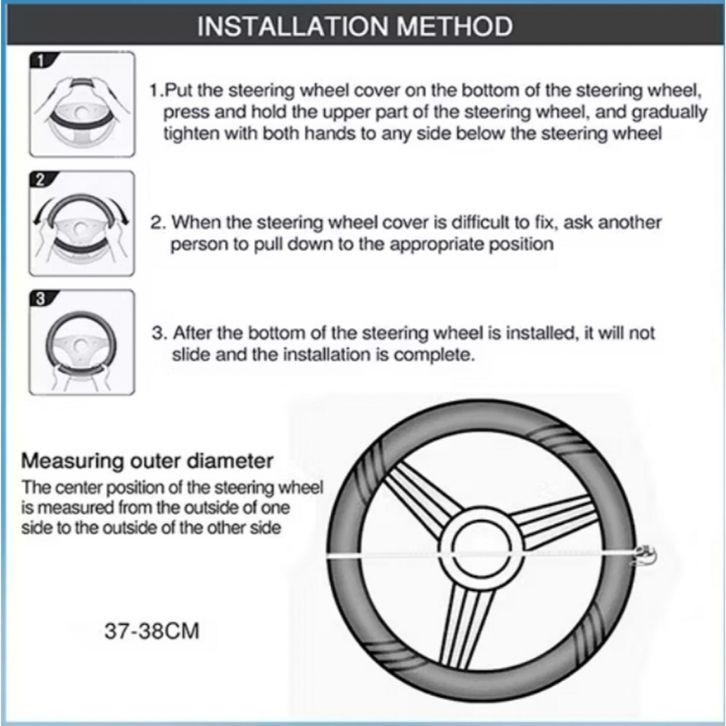 INSTALLATION METHOD

1

1.Put the steering wheel cover on the bottom of the steering wheel, press and hold the upper part of the steering wheel, and gradually tighten with both hands to any side below the steering wheel

2

2. When the steering wheel cover is difficult to fix, ask another person to pull down to the appropriate position

3

3. After the bottom of the steering wheel is installed, it will not slide and the installation is complete.

Measuring outer diameter

The center position of the steering wheel is measured from the outside of one side to the outside of the other side

37-38CM