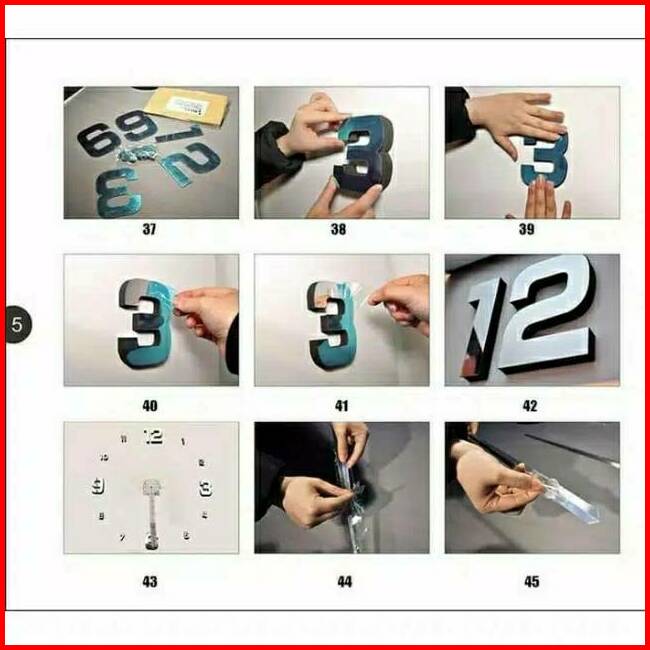 37

38

39

5

40

41

42

43

44

45