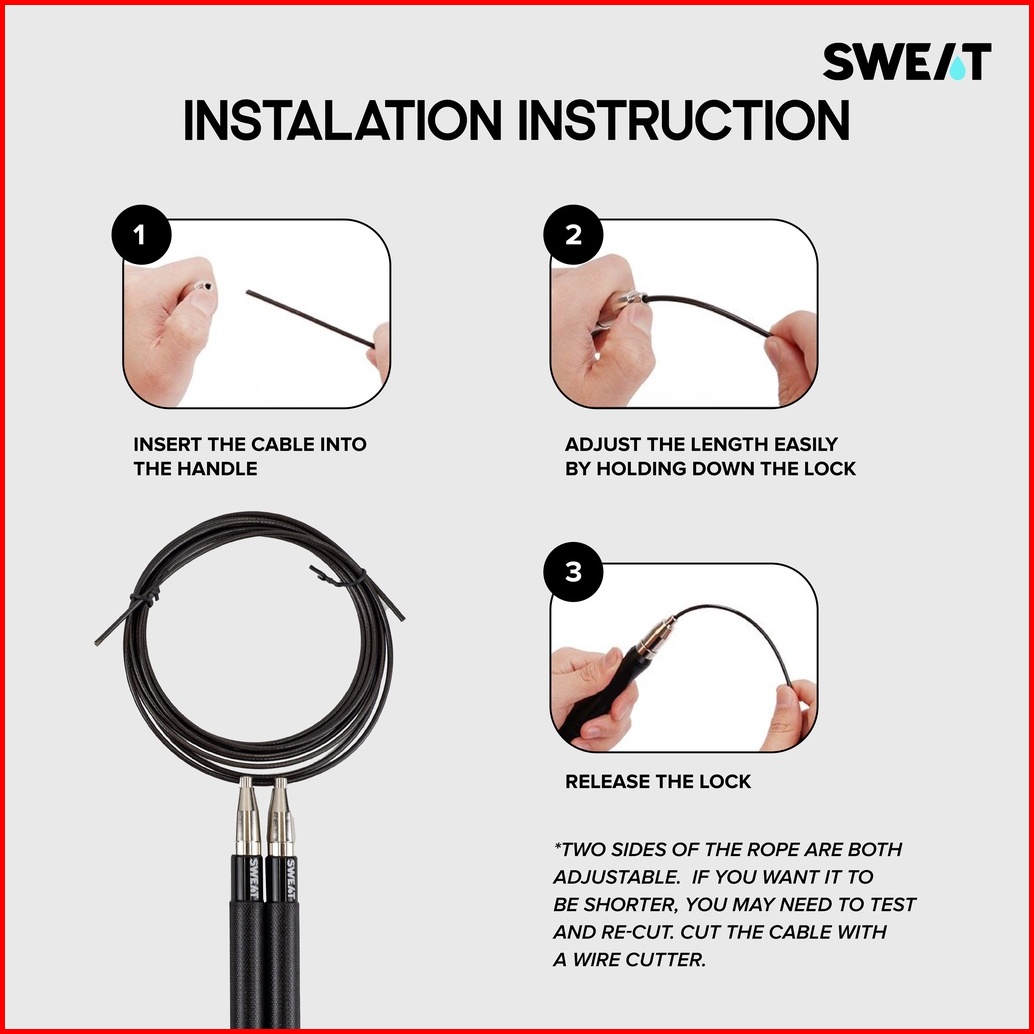 SWEAT

INSTALATION INSTRUCTION

1

INSERT THE CABLE INTO THE HANDLE

2

ADJUST THE LENGTH EASILY BY HOLDING DOWN THE LOCK

3

RELEASE THE LOCK

SWEAT SWEAT

*TWO SIDES OF THE ROPE ARE BOTH ADJUSTABLE. IF YOU WANT IT TO BE SHORTER, YOU MAY NEED TO TEST AND RE-CUT. CUT THE CABLE WITH A WIRE CUTTER.