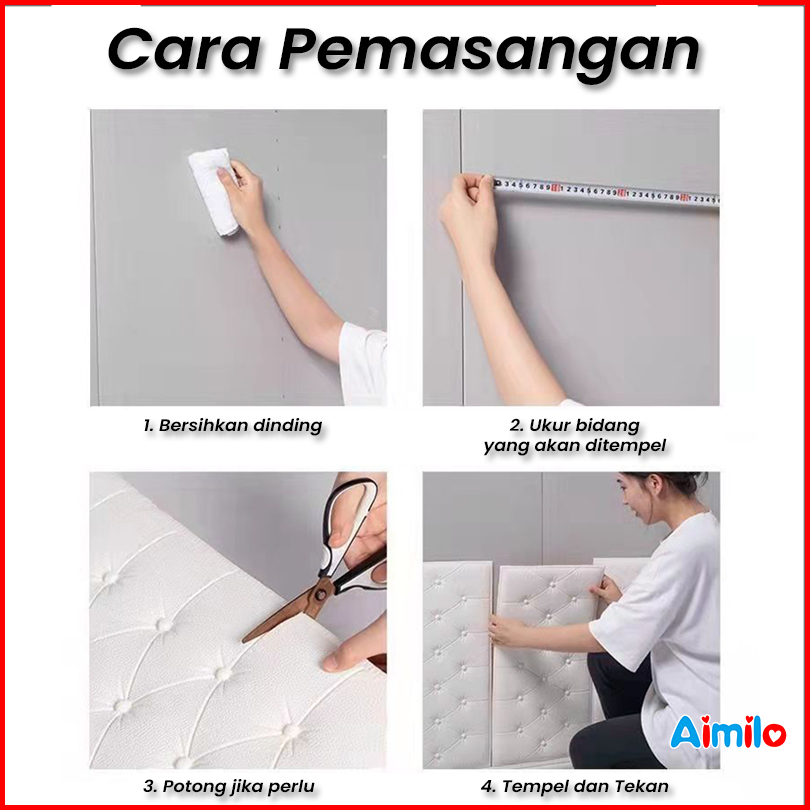 Cara Pemasangan

1. Bersihkan dinding

2. Ukur bidang yang akan ditempel

3. Potong jika perlu

4. Tempel dan Tekan

Aimilo