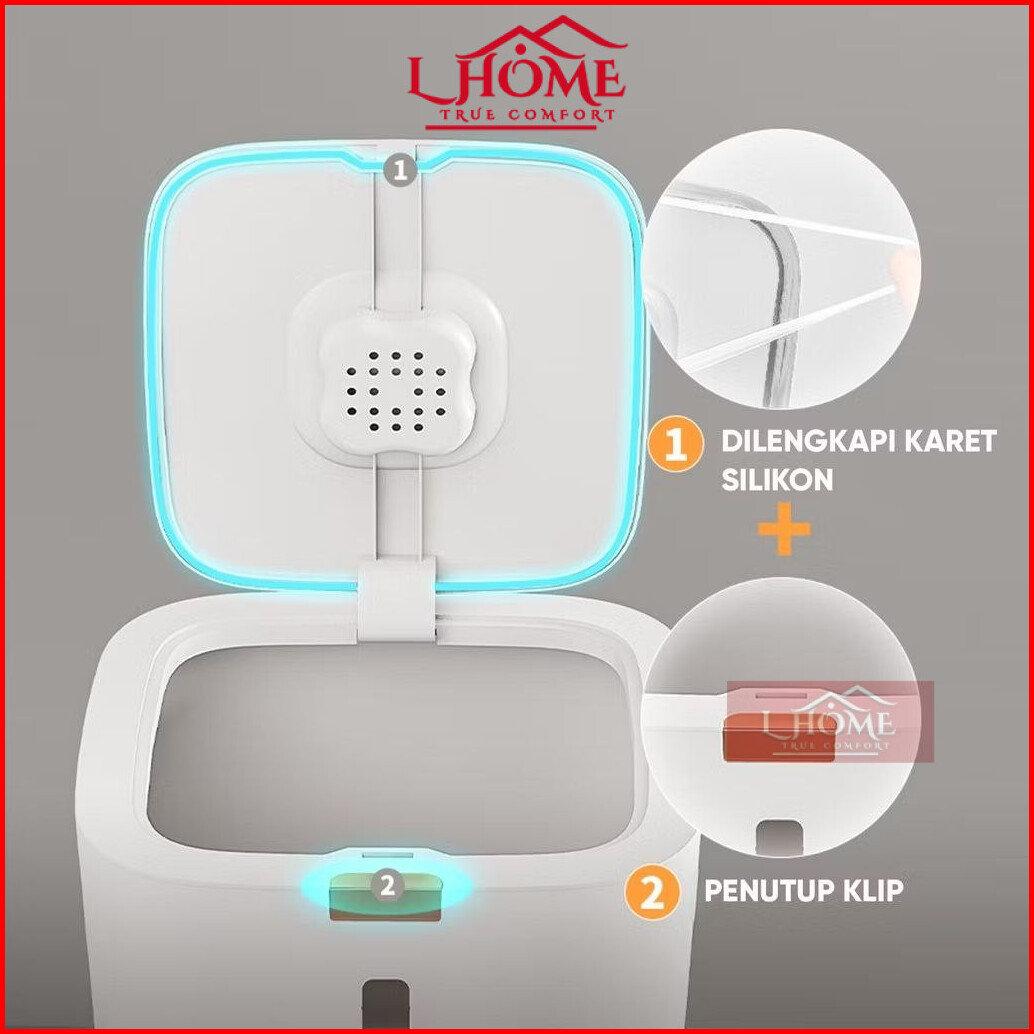 LHOME
TRUE COMFORT

1

1 DILENGKAPI KARET SILIKON

+

LHOME
TRUE COMFORT

2

2 PENUTUP KLIP