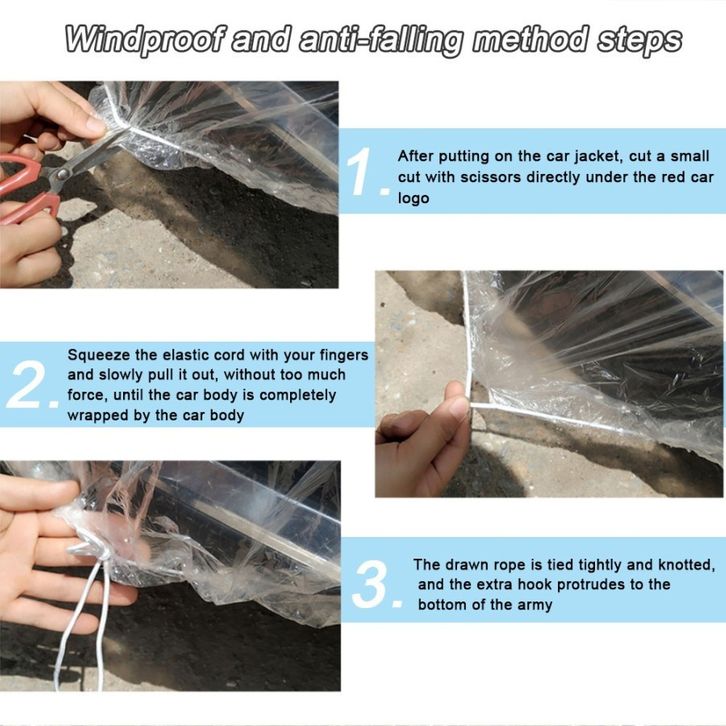 Windproof and anti-falling method steps

1. After putting on the car jacket, cut a small cut with scissors directly under the red car logo

2. Squeeze the elastic cord with your fingers and slowly pull it out, without too much force, until the car body is completely wrapped by the car body

3. The drawn rope is tied tightly and knotted, and the extra hook protrudes to the bottom of the army