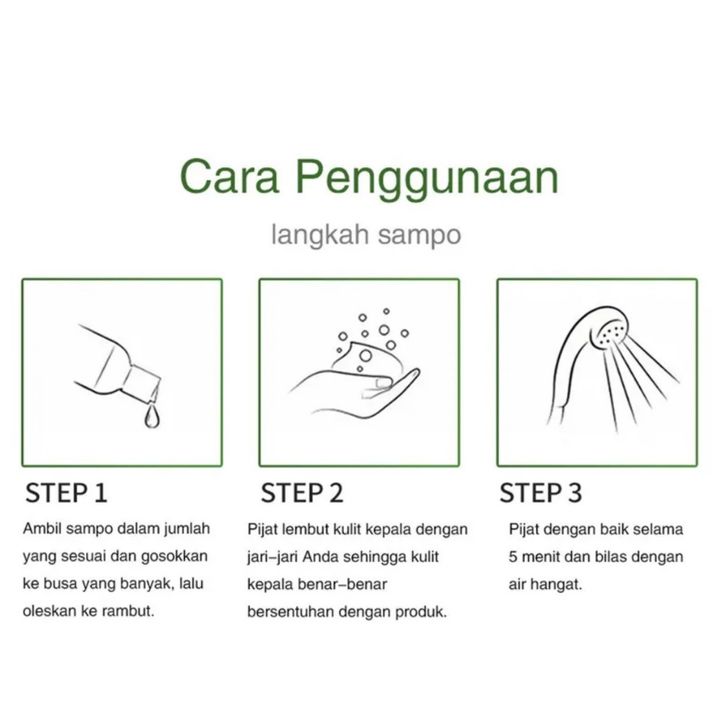 Cara Penggunaan

langkah sampo

STEP 1

Ambil sampo dalam jumlah yang sesuai dan gosokkan ke busa yang banyak, lalu oleskan ke rambut.

STEP 2

Pijat lembut kulit kepala dengan jari–jari Anda sehingga kulit kepala benar–benar bersentuhan dengan produk.

STEP 3

Pijat dengan baik selama 5 menit dan bilas dengan air hangat.