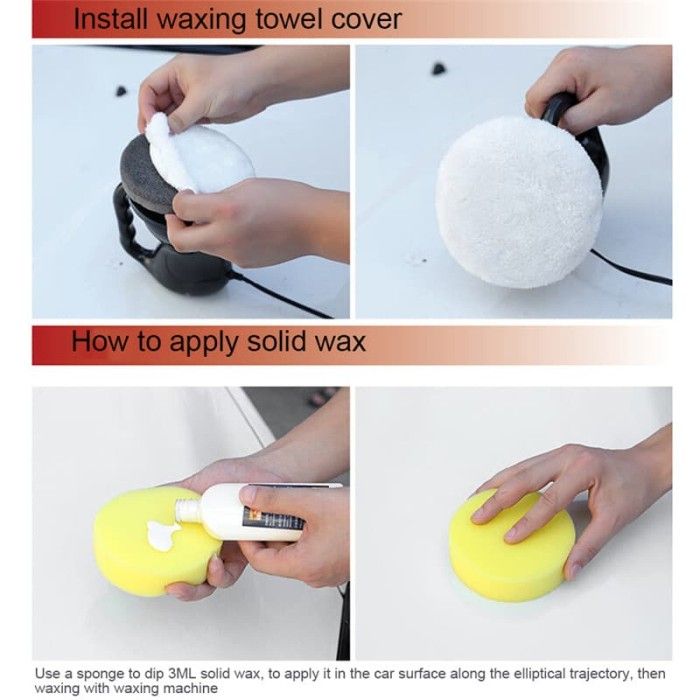 Install waxing towel cover

How to apply solid wax

Use a sponge to dip 3ML solid wax, to apply it in the car surface along the elliptical trajectory, then waxing with waxing machine