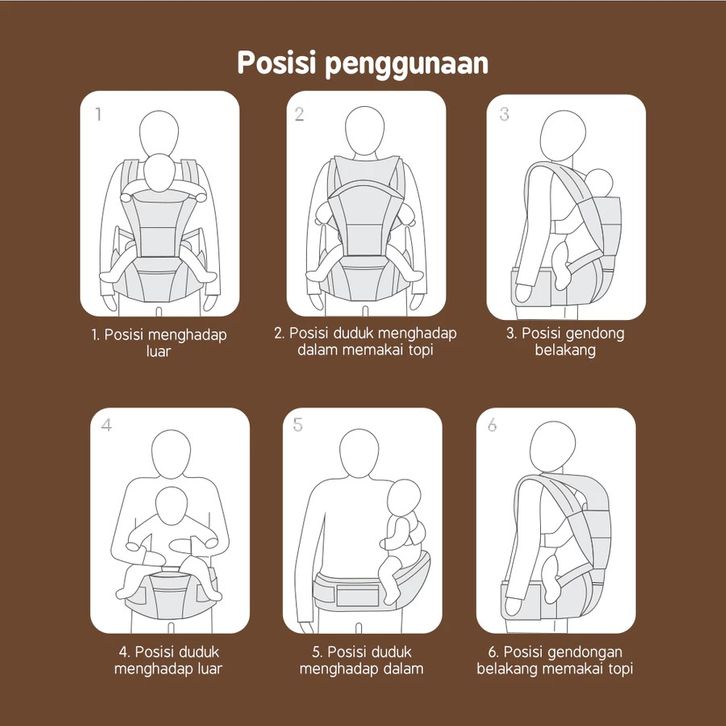 Posisi penggunaan

1

1. Posisi menghadap luar

2

2. Posisi duduk menghadap dalam memakai topi

3

3. Posisi gendong belakang

4

4. Posisi duduk menghadap luar

5

5. Posisi duduk menghadap dalam

6

6. Posisi gendongan belakang memakai topi