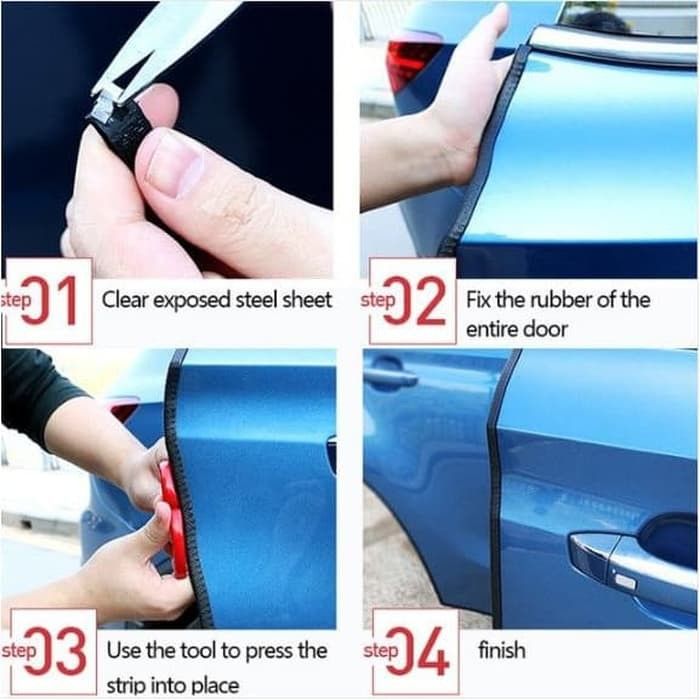 step 01 Clear exposed steel sheet

step 02 Fix the rubber of the entire door

step 03 Use the tool to press the strip into place

step 04 finish