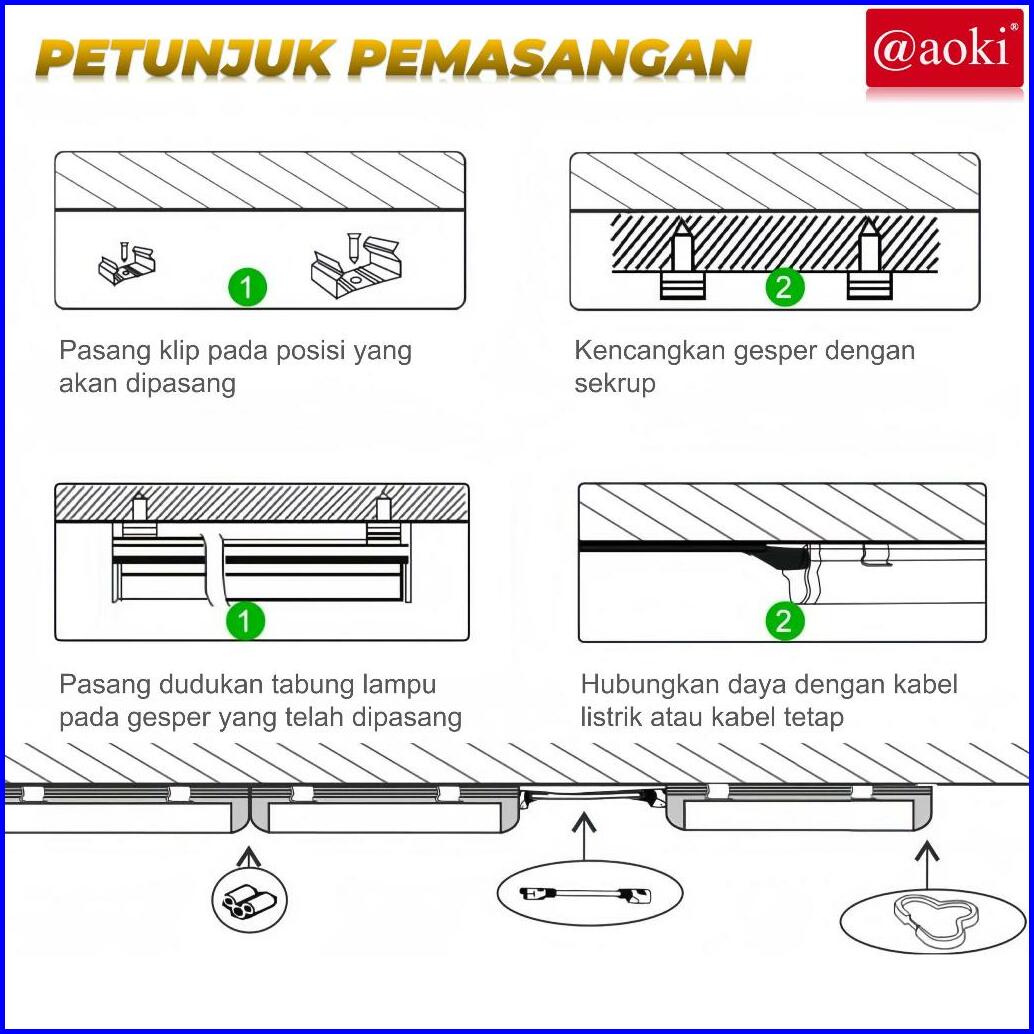 PETUNJUK PEMASANGAN

@aoki®

1

Pasang klip pada posisi yang akan dipasang

2

Kencangkan gesper dengan sekrup

1

Pasang dudukan tabung lampu pada gesper yang telah dipasang

2

Hubungkan daya dengan kabel listrik atau kabel tetap