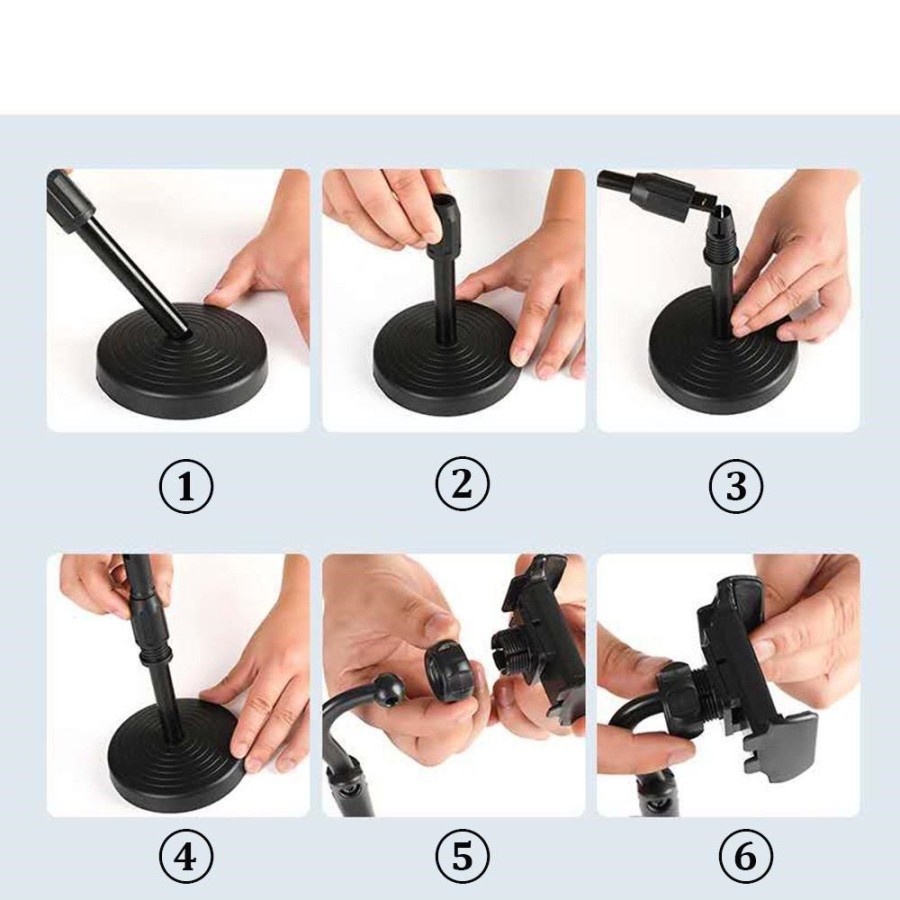 ①

②

③

④

⑤

⑥