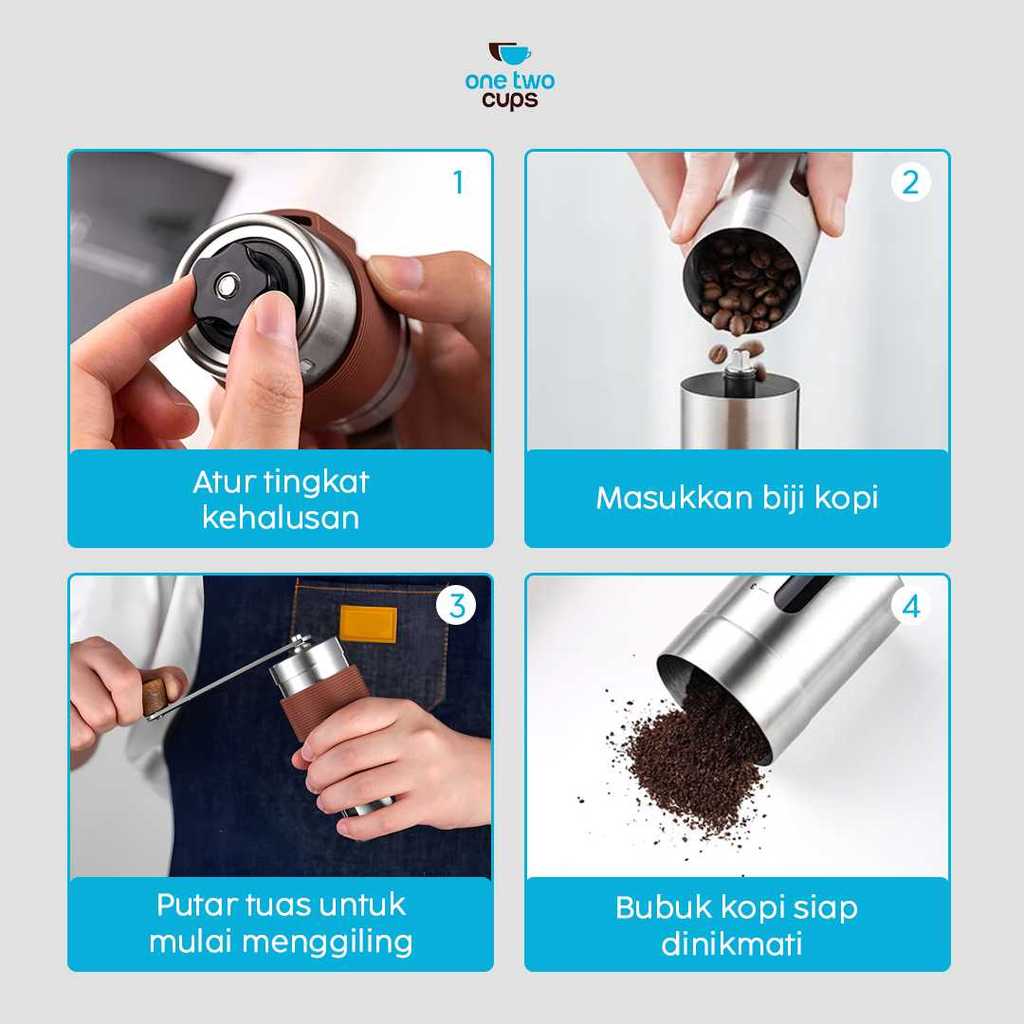 one two cups

1

Atur tingkat kehalusan

2

Masukkan biji kopi

3

Putar tuas untuk mulai menggiling

4

Bubuk kopi siap dinikmati