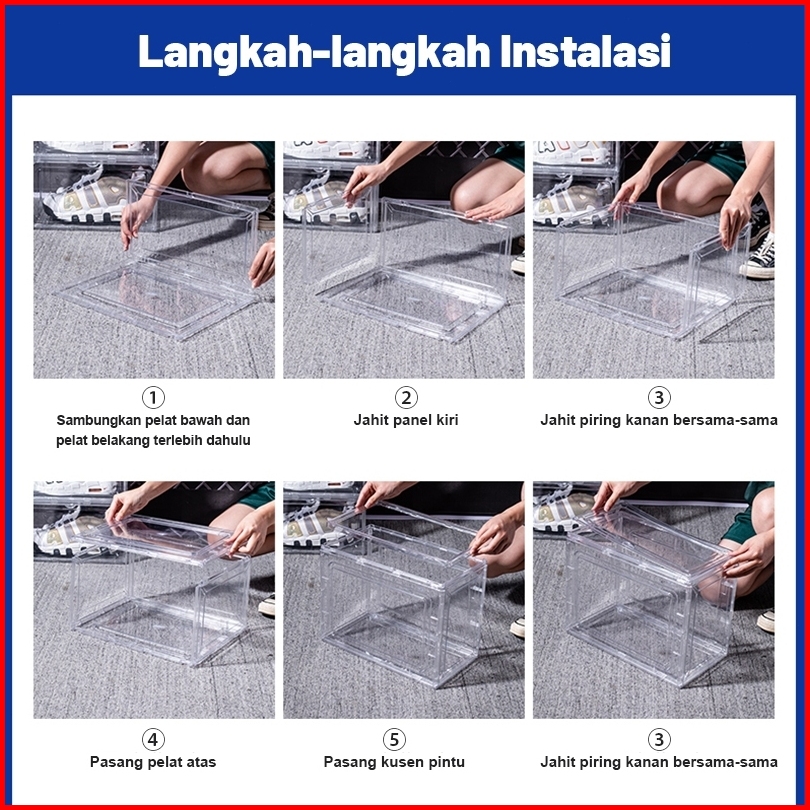 Langkah-langkah Instalasi

①
Sambungkan pelat bawah dan pelat belakang terlebih dahulu

②
Jahit panel kiri

③
Jahit piring kanan bersama-sama

④
Pasang pelat atas

⑤
Pasang kusen pintu

③
Jahit piring kanan bersama-sama