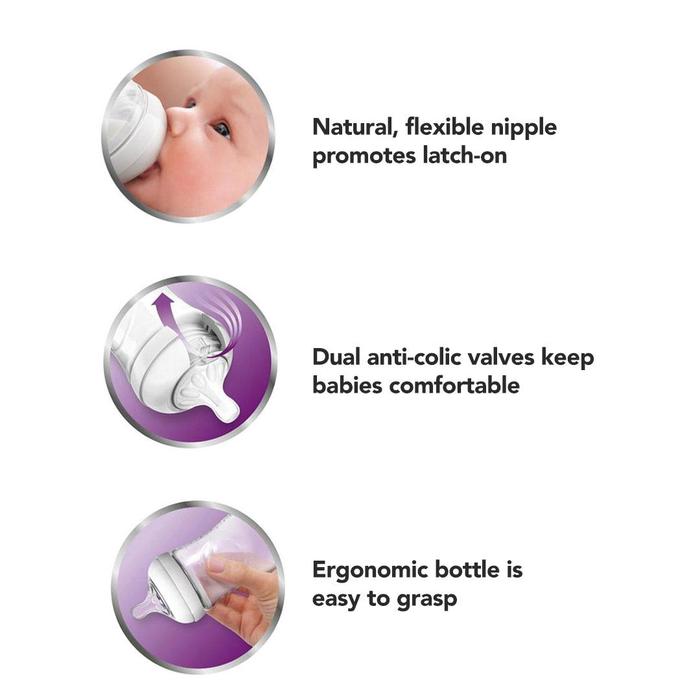 Natural, flexible nipple promotes latch-on

Dual anti-colic valves keep babies comfortable

Ergonomic bottle is easy to grasp