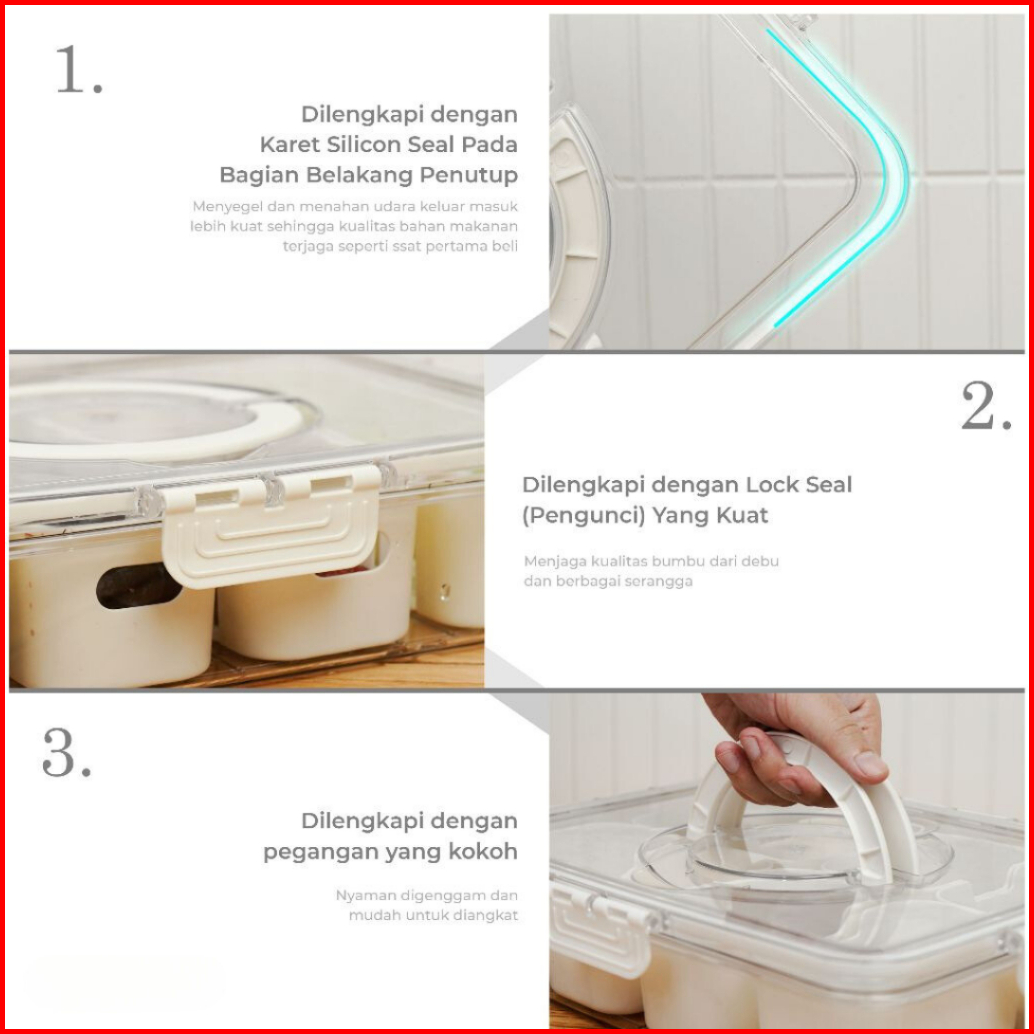 1.

Dilengkapi dengan Karet Silicon Seal Pada Bagian Belakang Penutup

Menyegel dan menahan udara keluar masuk lebih kuat sehingga kualitas bahan makanan terjaga seperti ssat pertama beli

2.

Dilengkapi dengan Lock Seal (Pengunci) Yang Kuat

Menjaga kualitas bumbu dari debu dan berbagai serangga

3.

Dilengkapi dengan pegangan yang kokoh

Nyaman digenggam dan mudah untuk diangkat