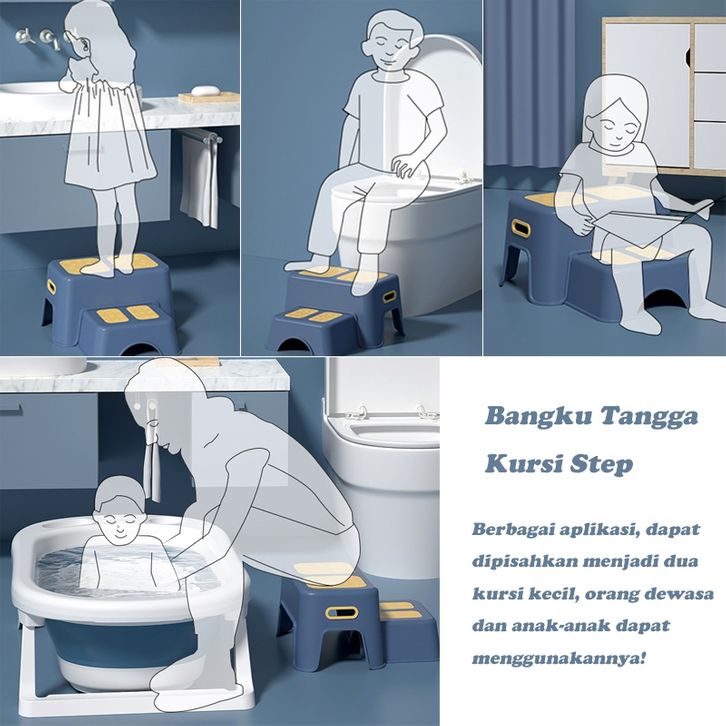 Bangku Tangga
Kursi Step

Berbagai aplikasi, dapat dipisahkan menjadi dua kursi kecil, orang dewasa dan anak-anak dapat menggunakannya!