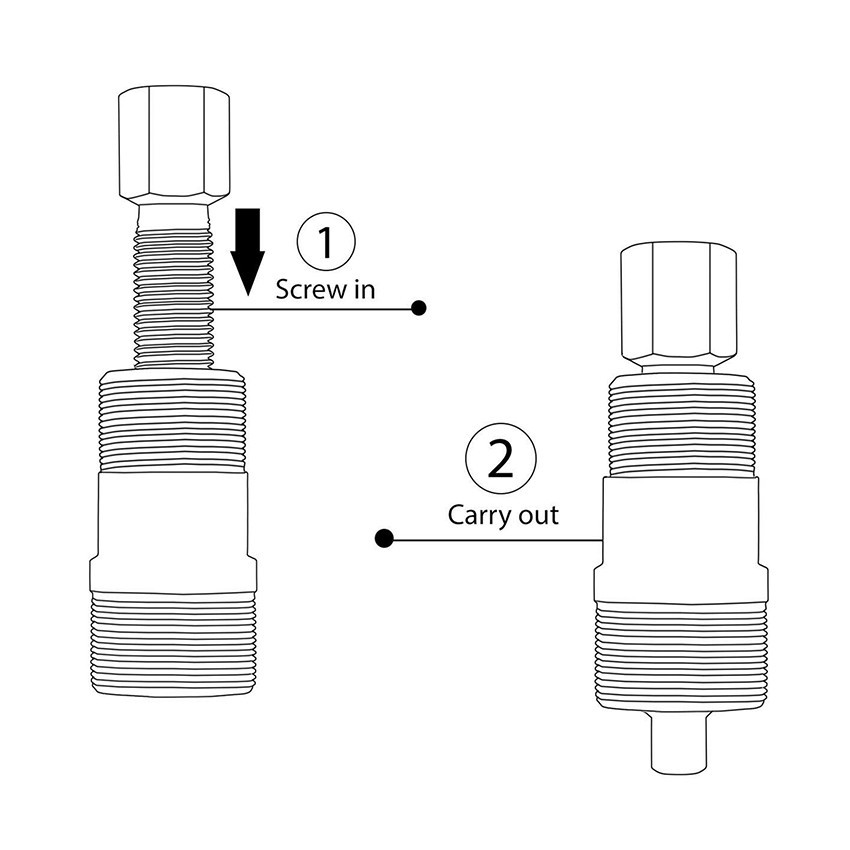 1
Screw in

2
Carry out