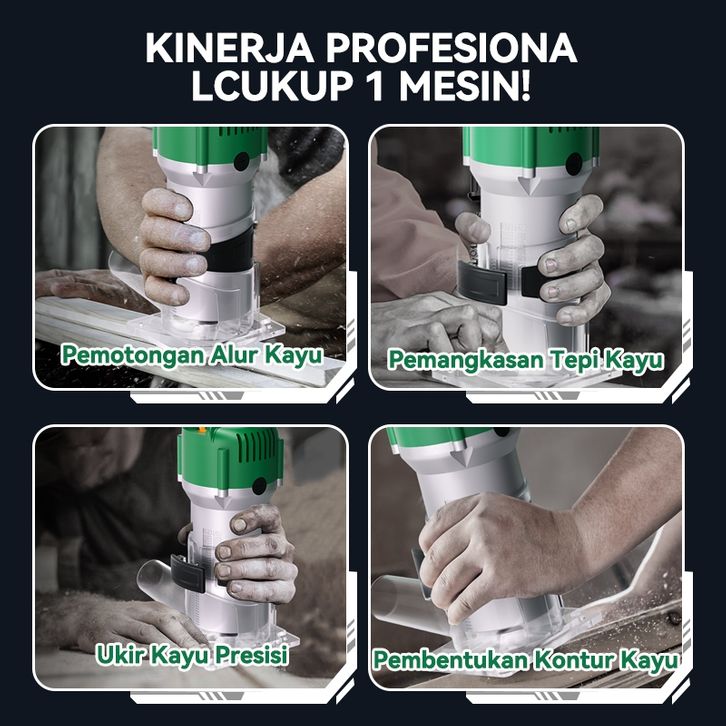 KINERJA PROFESIONA LCUKUP 1 MESIN!

Pemotongan Alur Kayu

Pemangkasan Tepi Kayu

Ukir Kayu Presisi

Pembentukan Kontur Kayu