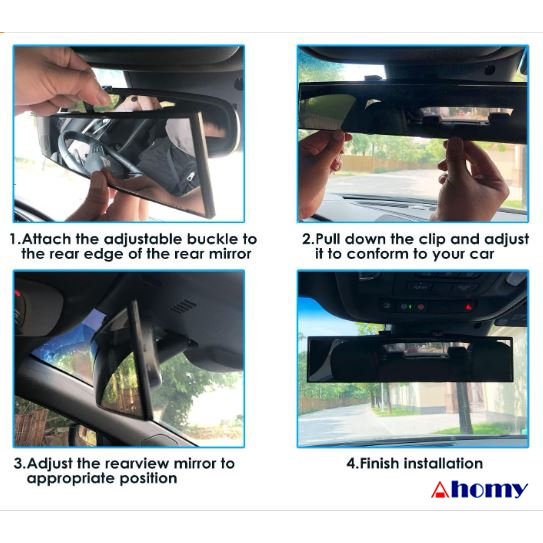 1.Attach the adjustable buckle to the rear edge of the rear mirror

2.Pull down the clip and adjust it to conform to your car

3.Adjust the rearview mirror to appropriate position

4.Finish installation

Ahomy