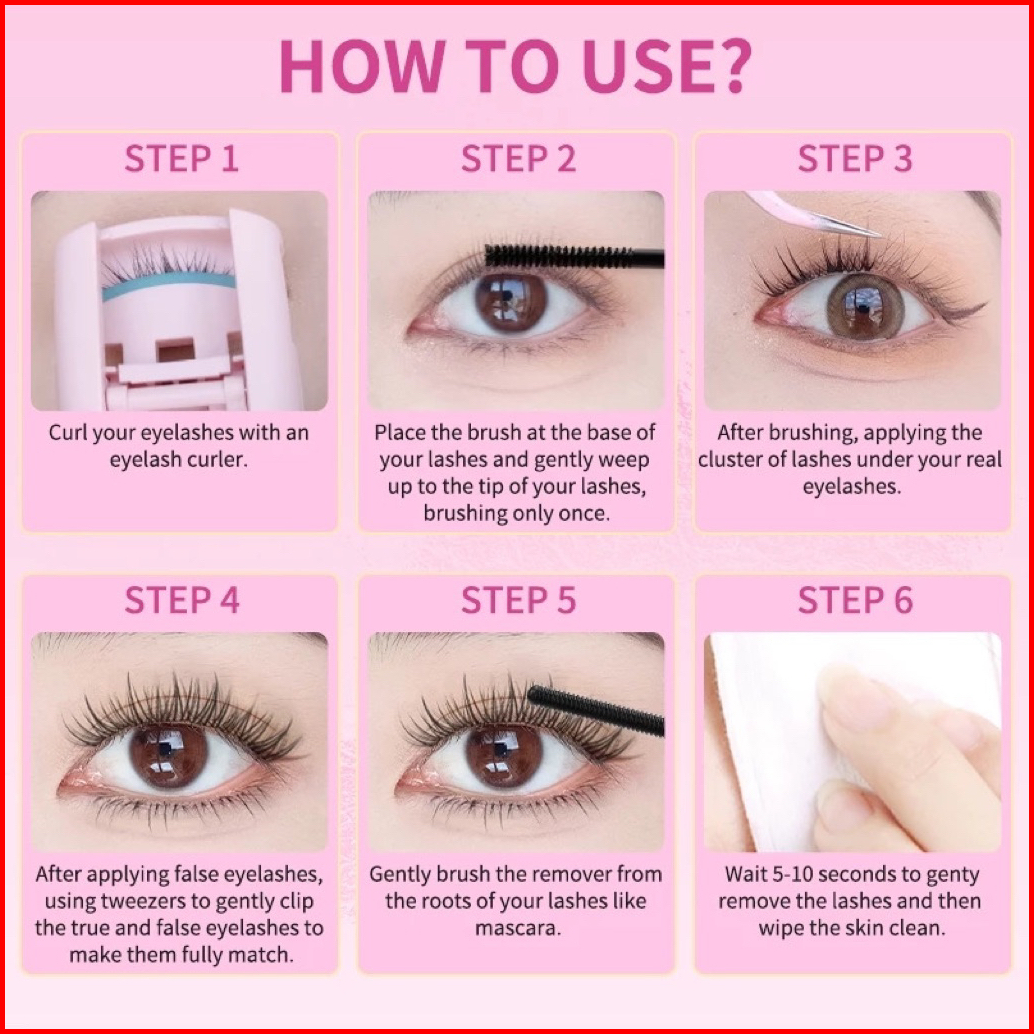 HOW TO USE?

STEP 1

Curl your eyelashes with an eyelash curler.

STEP 2

Place the brush at the base of your lashes and gently weep up to the tip of your lashes, brushing only once.

STEP 3

After brushing, applying the cluster of lashes under your real eyelashes.

STEP 4

After applying false eyelashes, using tweezers to gently clip the true and false eyelashes to make them fully match.

STEP 5

Gently brush the remover from the roots of your lashes like mascara.

STEP 6

Wait 5-10 seconds to genty remove the lashes and then wipe the skin clean.