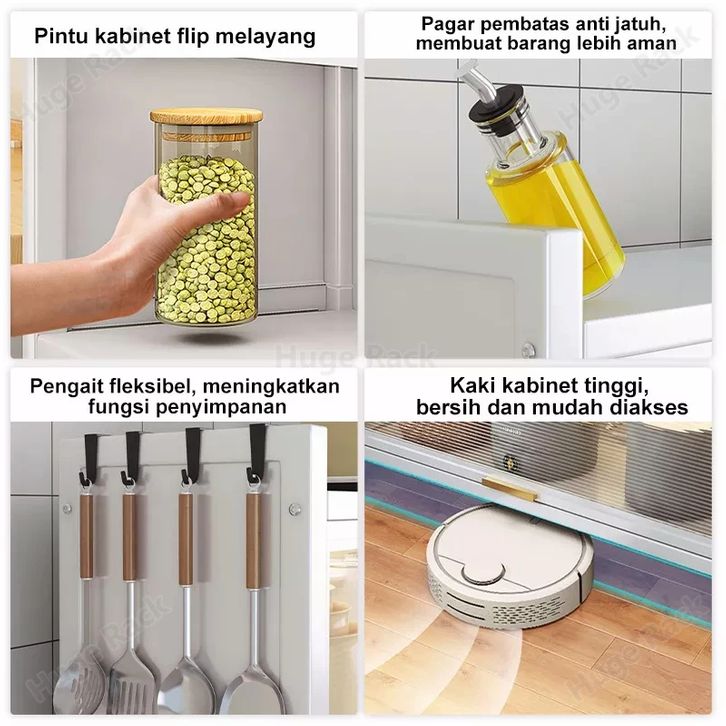 Pintu kabinet flip melayang

Pagar pembatas anti jatuh, membuat barang lebih aman

Huge Rack

Huge Rack

Huge Rack

Pengait fleksibel, meningkatkan fungsi penyimpanan

Kaki kabinet tinggi, bersih dan mudah diakses

Huge Rack

Huge Rack