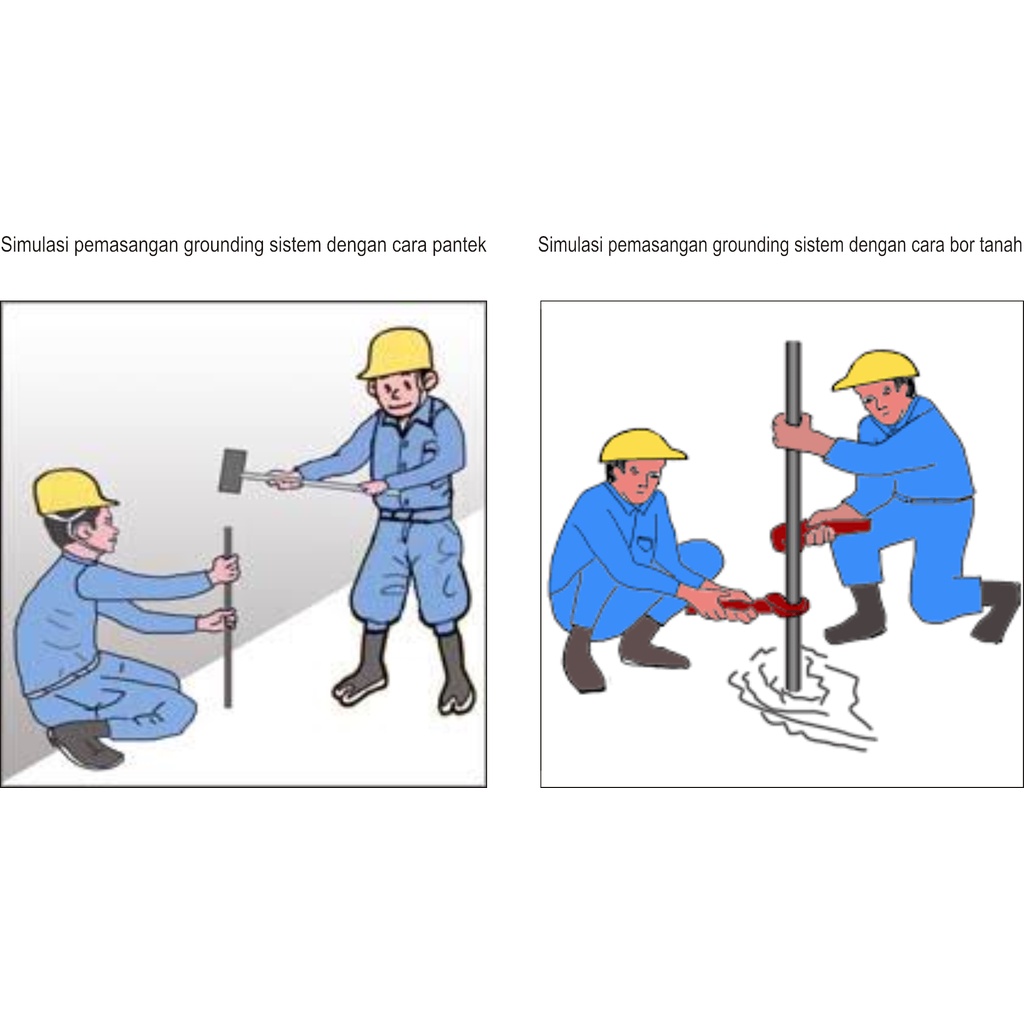 Simulasi pemasangan grounding sistem dengan cara pantek

Simulasi pemasangan grounding sistem dengan cara bor tanah