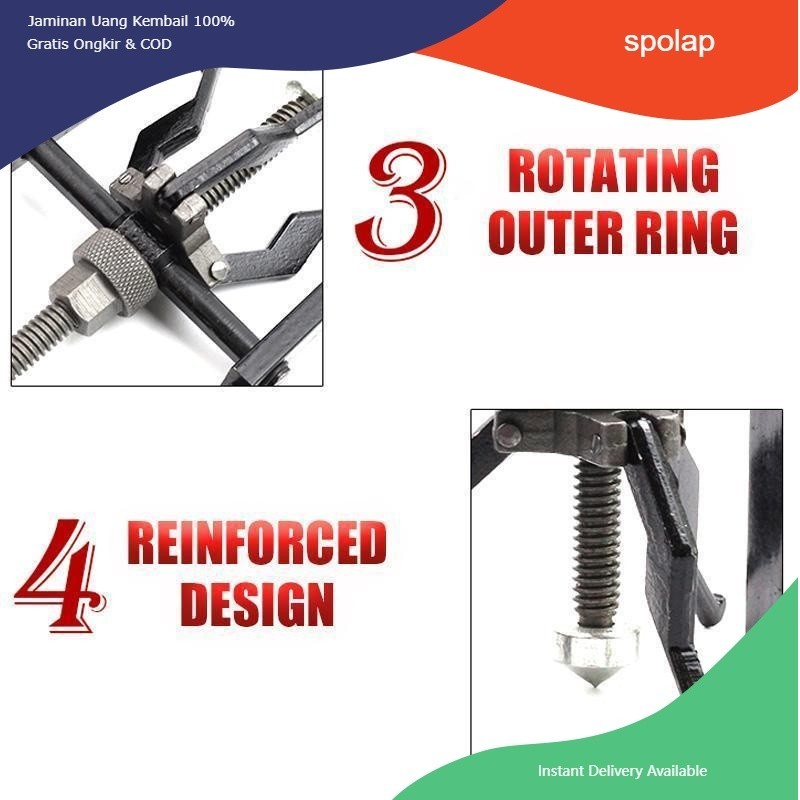 Jaminan Uang Kembail 100%
Gratis Ongkir & COD

spolap

3 ROTATING OUTER RING

4 REINFORCED DESIGN

Instant Delivery Available