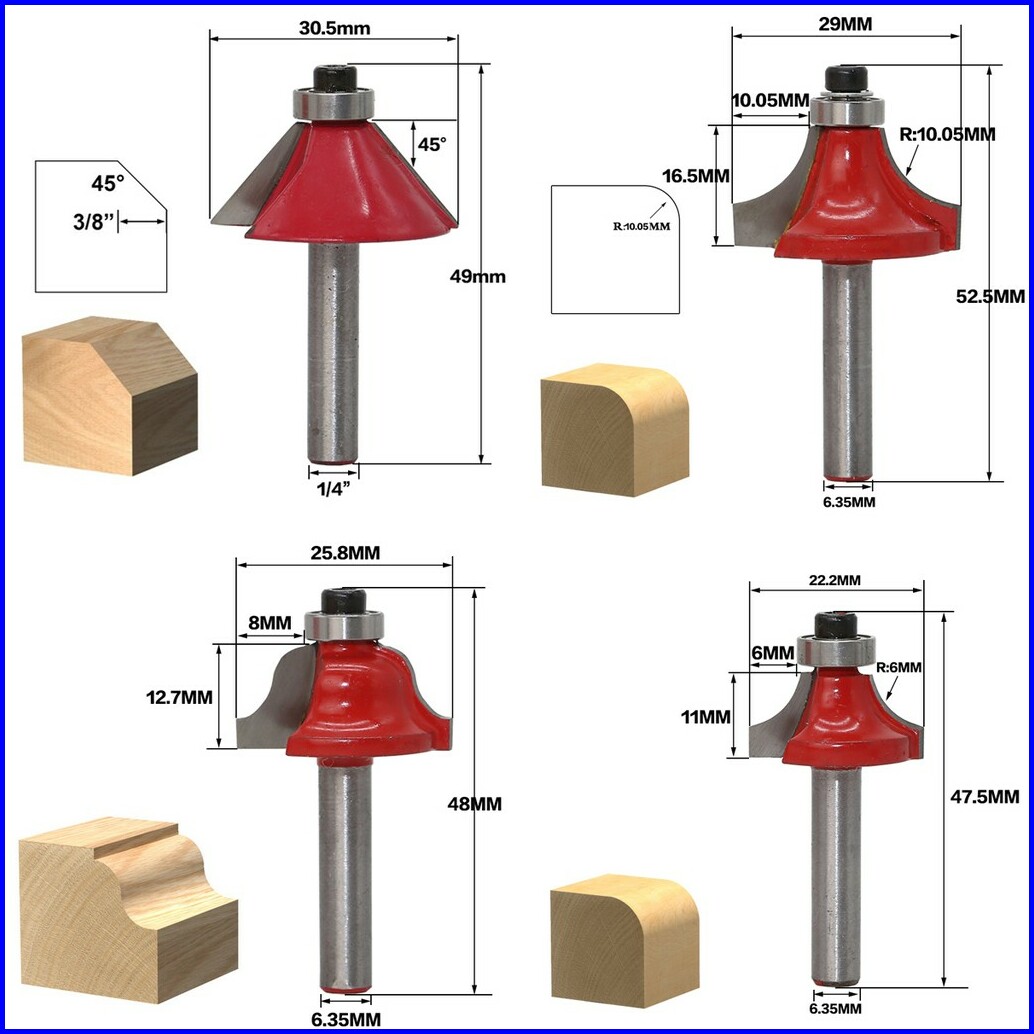 30.5mm
45°
45°
3/8"
49mm
1/4"

29MM
10.05MM
R:10.05MM
16.5MM
R:10.05MM
52.5MM
6.35MM

25.8MM
8MM
12.7MM
48MM
6.35MM

22.2MM
6MM
R:6MM
11MM
47.5MM
6.35MM