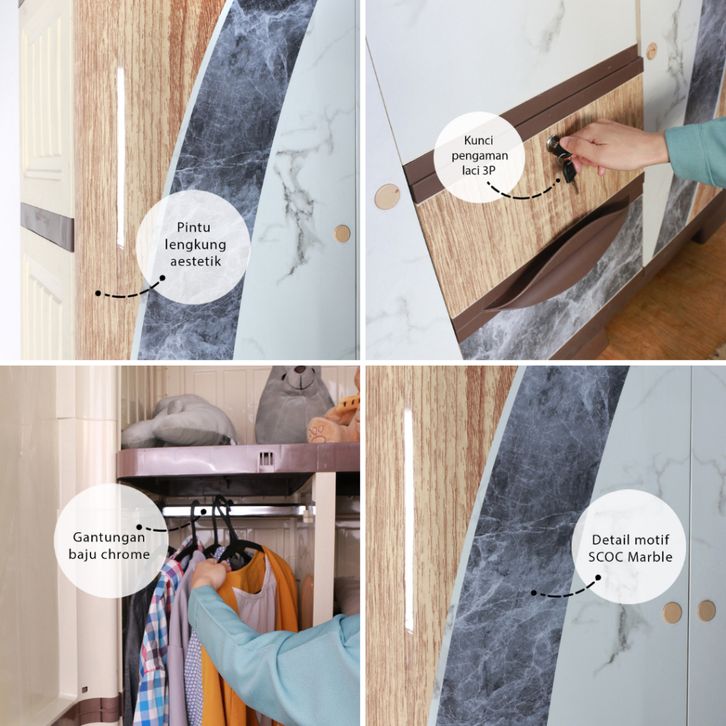 Pintu lengkung aestetik

Kunci pengaman laci 3P

Gantungan baju chrome

Detail motif SCOC Marble