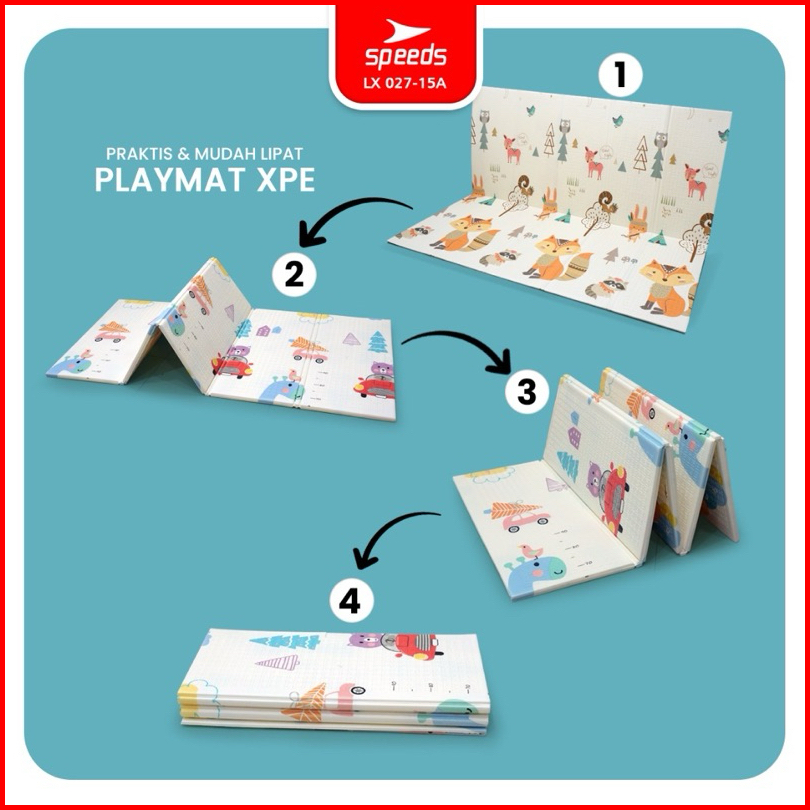 speeds
LX 027-15A

PRAKTIS & MUDAH LIPAT
PLAYMAT XPE

1

2

3

4