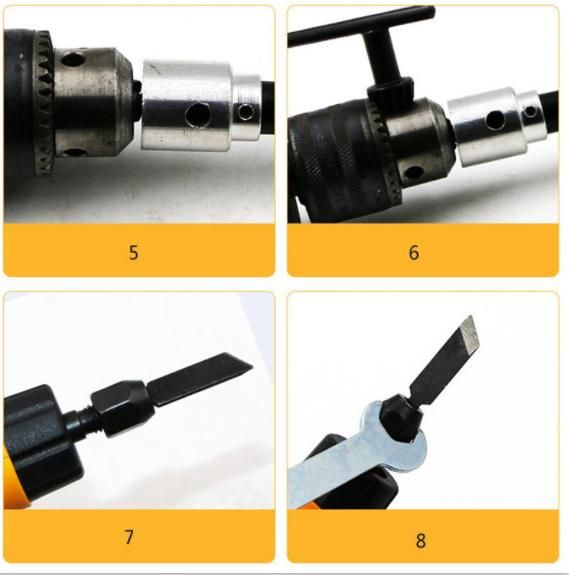 5

6

7

8