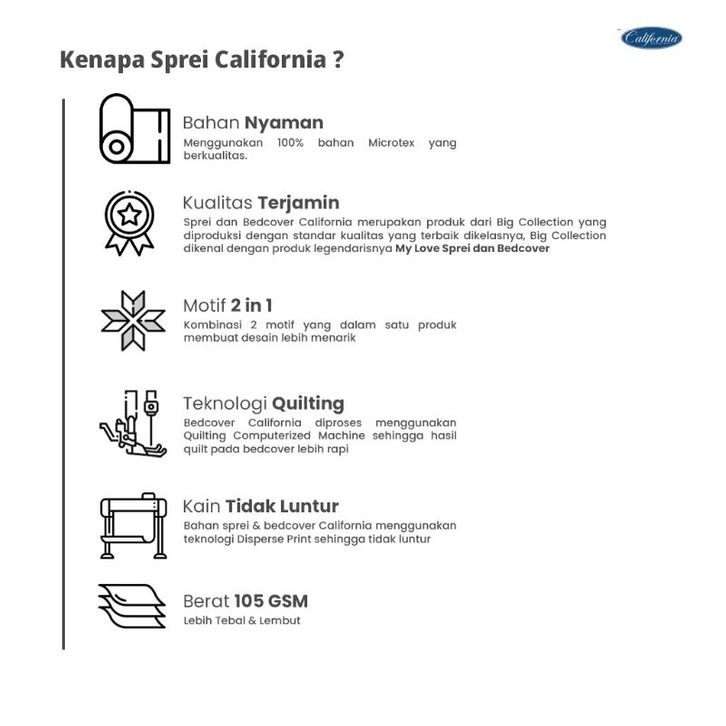 California

Kenapa Sprei California ?

Bahan Nyaman
Menggunakan 100% bahan Microtex yang berkualitas.

Kualitas Terjamin
Sprei dan Bedcover California merupakan produk dari Big Collection yang diproduksi dengan standar kualitas yang terbaik dikelasnya, Big Collection dikenal dengan produk legendarisnya My Love Sprei dan Bedcover

Motif 2 in 1
Kombinasi 2 motif yang dalam satu produk membuat desain lebih menarik

Teknologi Quilting
Bedcover California diproses menggunakan Quilting Computerized Machine sehingga hasil quilt pada bedcover lebih rapi

Kain Tidak Luntur
Bahan sprei & bedcover California menggunakan teknologi Disperse Print sehingga tidak luntur

Berat 105 GSM
Lebih Tebal & Lembut