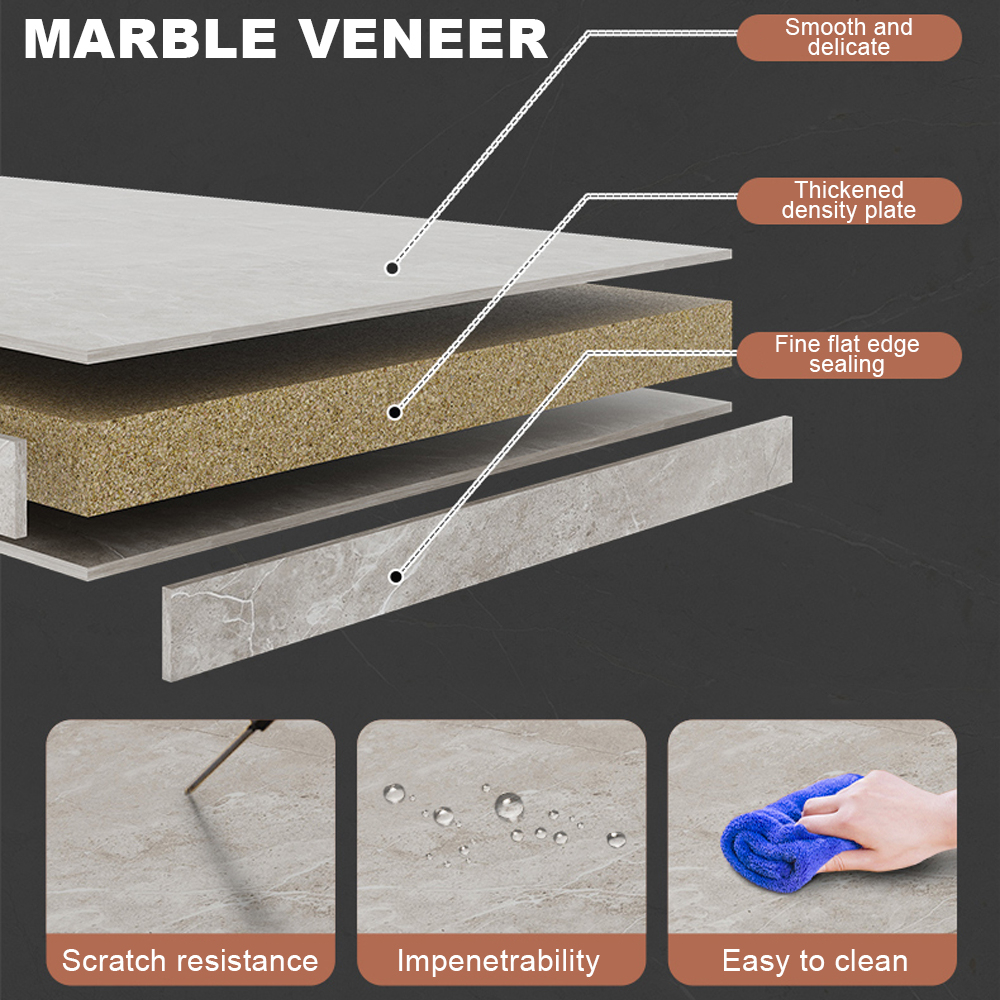 MARBLE VENEER

Smooth and delicate

Thickened density plate

Fine flat edge sealing

Scratch resistance

Impenetrability

Easy to clean