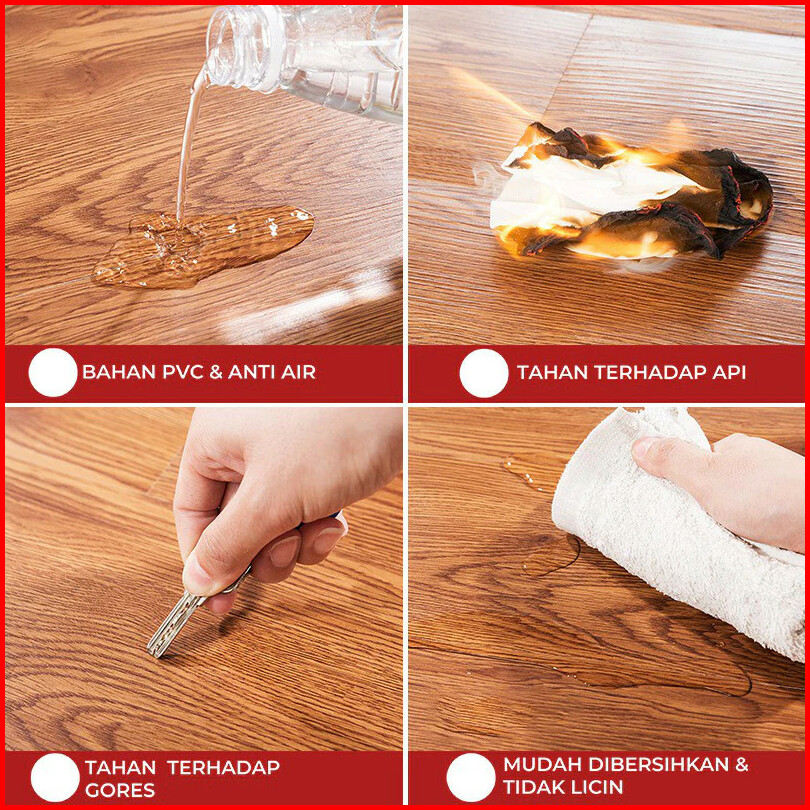 BAHAN PVC & ANTI AIR

TAHAN TERHADAP API

TAHAN TERHADAP GORES

MUDAH DIBERSIHKAN & TIDAK LICIN