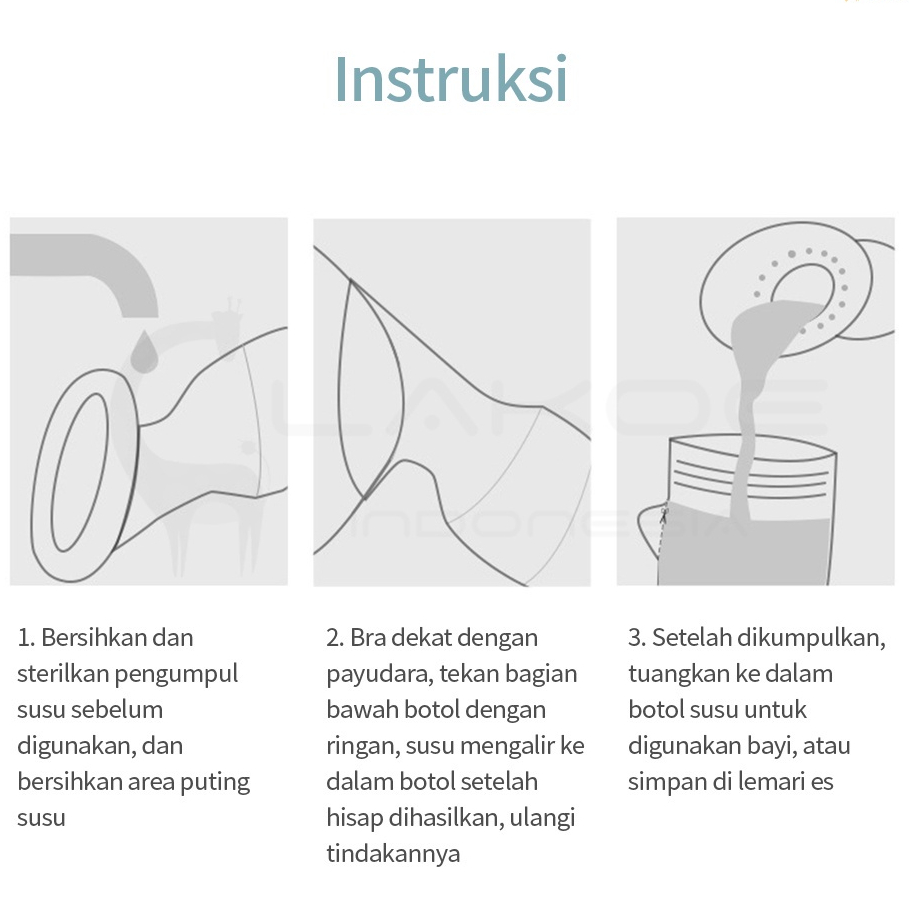 Instruksi

LAKOE
INDONESIA

1. Bersihkan dan sterilkan pengumpul susu sebelum digunakan, dan bersihkan area puting susu

2. Bra dekat dengan payudara, tekan bagian bawah botol dengan ringan, susu mengalir ke dalam botol setelah hisap dihasilkan, ulangi tindakannya

3. Setelah dikumpulkan, tuangkan ke dalam botol susu untuk digunakan bayi, atau simpan di lemari es