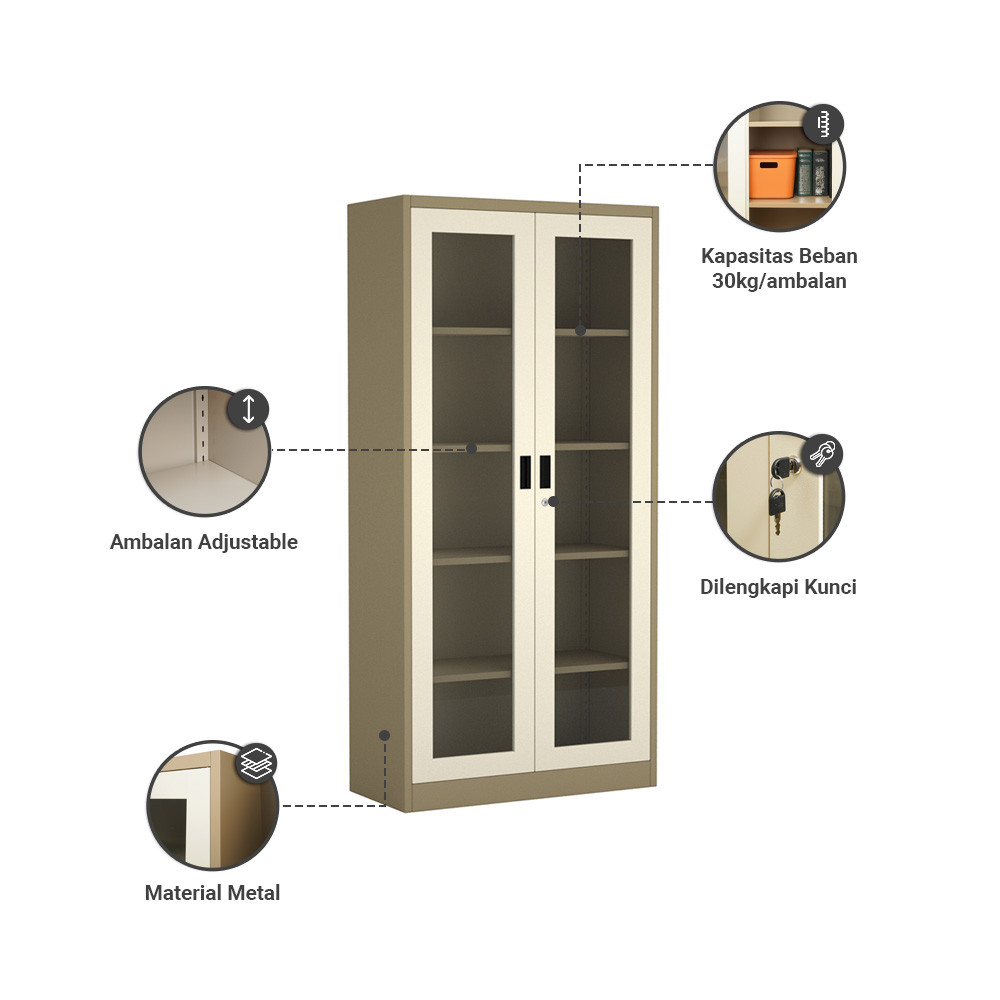 Kapasitas Beban
30kg/ambalan

Ambalan Adjustable

Dilengkapi Kunci

Material Metal