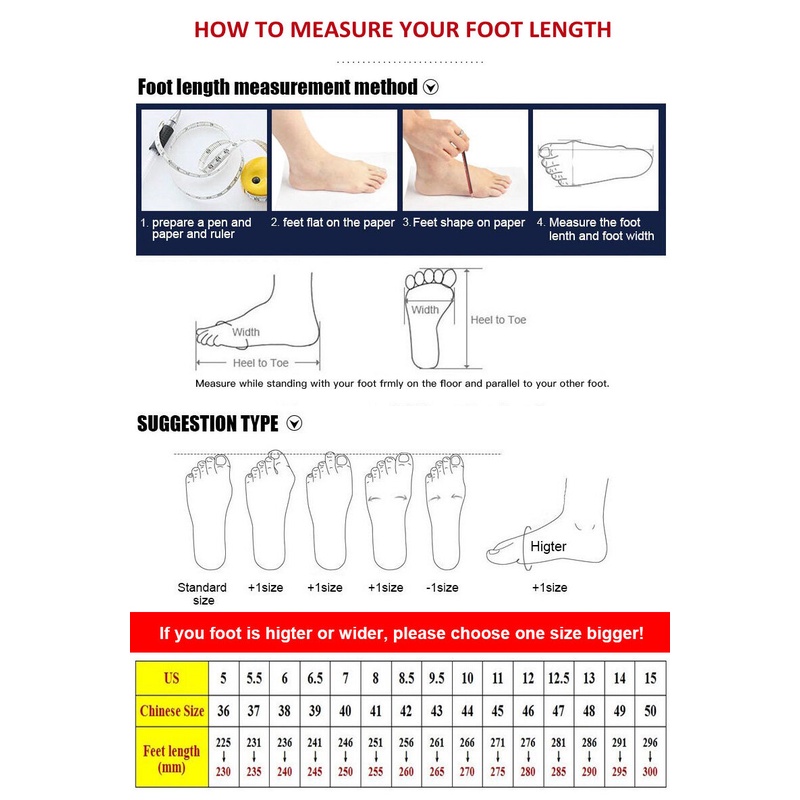 HOW TO MEASURE YOUR FOOT LENGTH

Foot length measurement method

1. prepare a pen and paper and ruler
2. feet flat on the paper
3. Feet shape on paper
4. Measure the foot lenth and foot width

Width
Heel to Toe
Width
Heel to Toe

Measure while standing with your foot frmly on the floor and parallel to your other foot.

SUGGESTION TYPE

Standard size
+1size
+1size
+1size
-1size
Higter
+1size

If you foot is higter or wider, please choose one size bigger!

| US | 5 | 5.5 | 6 | 6.5 | 7 | 8 | 8.5 | 9.5 | 10 | 11 | 12 | 12.5 | 13 | 14 | 15 |
|---|---|---|---|---|---|---|---|---|---|---|---|---|---|---|---|
| Chinese Size | 36 | 37 | 38 | 39 | 40 | 41 | 42 | 43 | 44 | 45 | 46 | 47 | 48 | 49 | 50 |
| Feet length (mm) | 225 ↓ 230 | 231 ↓ 235 | 236 ↓ 240 | 241 ↓ 245 | 246 ↓ 250 | 251 ↓ 255 | 256 ↓ 260 | 261 ↓ 265 | 266 ↓ 270 | 271 ↓ 275 | 276 ↓ 280 | 281 ↓ 285 | 286 ↓ 290 | 291 ↓ 295 | 296 ↓ 300 |