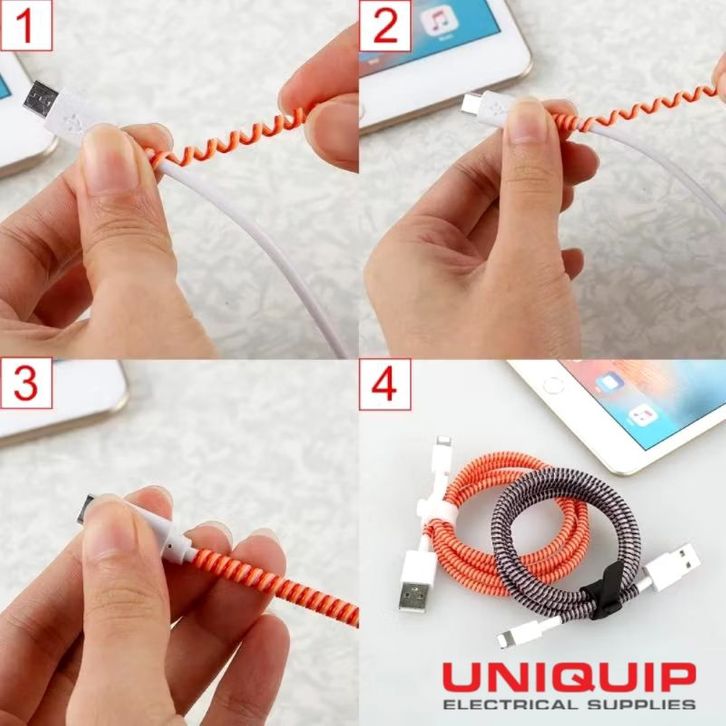 1

2

3

4

UNIQUIP
ELECTRICAL SUPPLIES