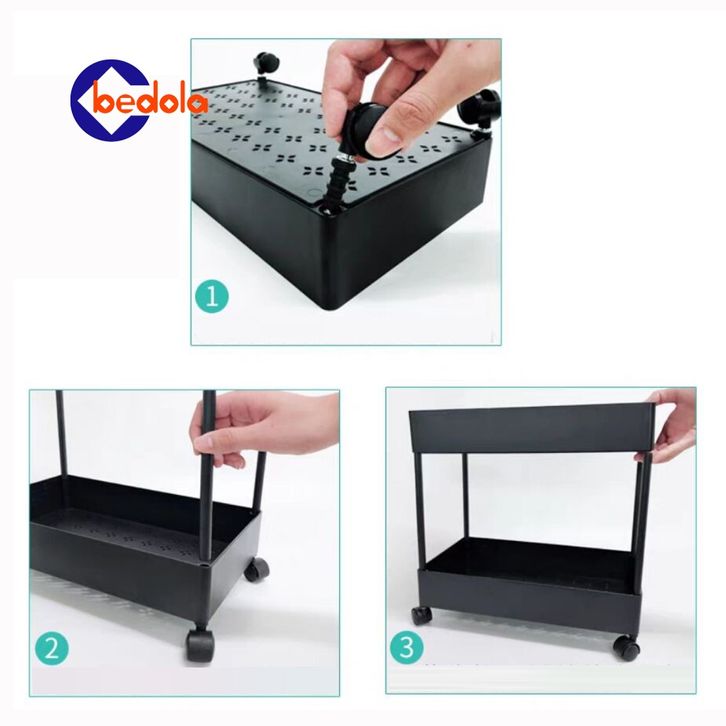 bedola

1

2

3