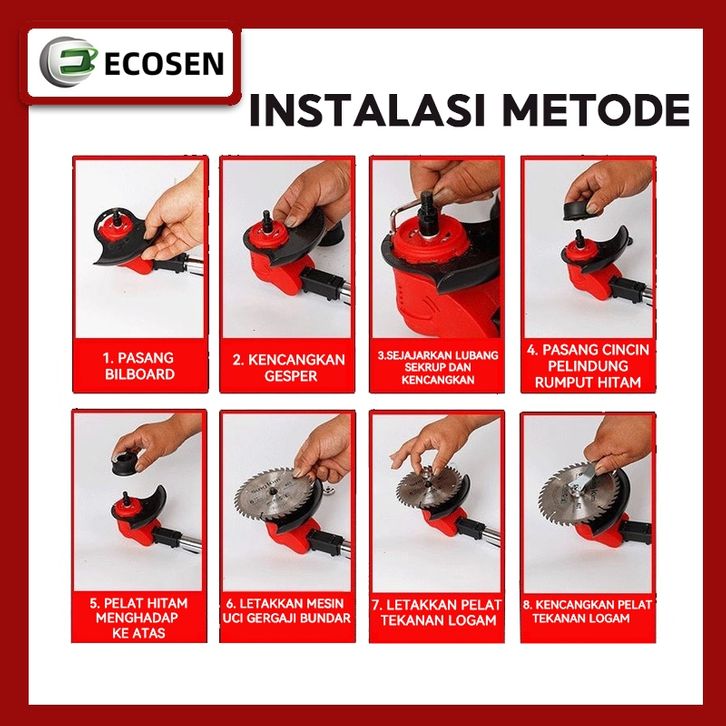 ECOSEN

INSTALASI METODE

1. PASANG BILBOARD

2. KENCANGKAN GESPER

3.SEJAJARKAN LUBANG SEKRUP DAN KENCANGKAN

4. PASANG CINCIN PELINDUNG RUMPUT HITAM

5. PELAT HITAM MENGHADAP KE ATAS

6. LETAKKAN MESIN UCI GERGAJI BUNDAR

7. LETAKKAN PELAT TEKANAN LOGAM

8. KENCANGKAN PELAT TEKANAN LOGAM