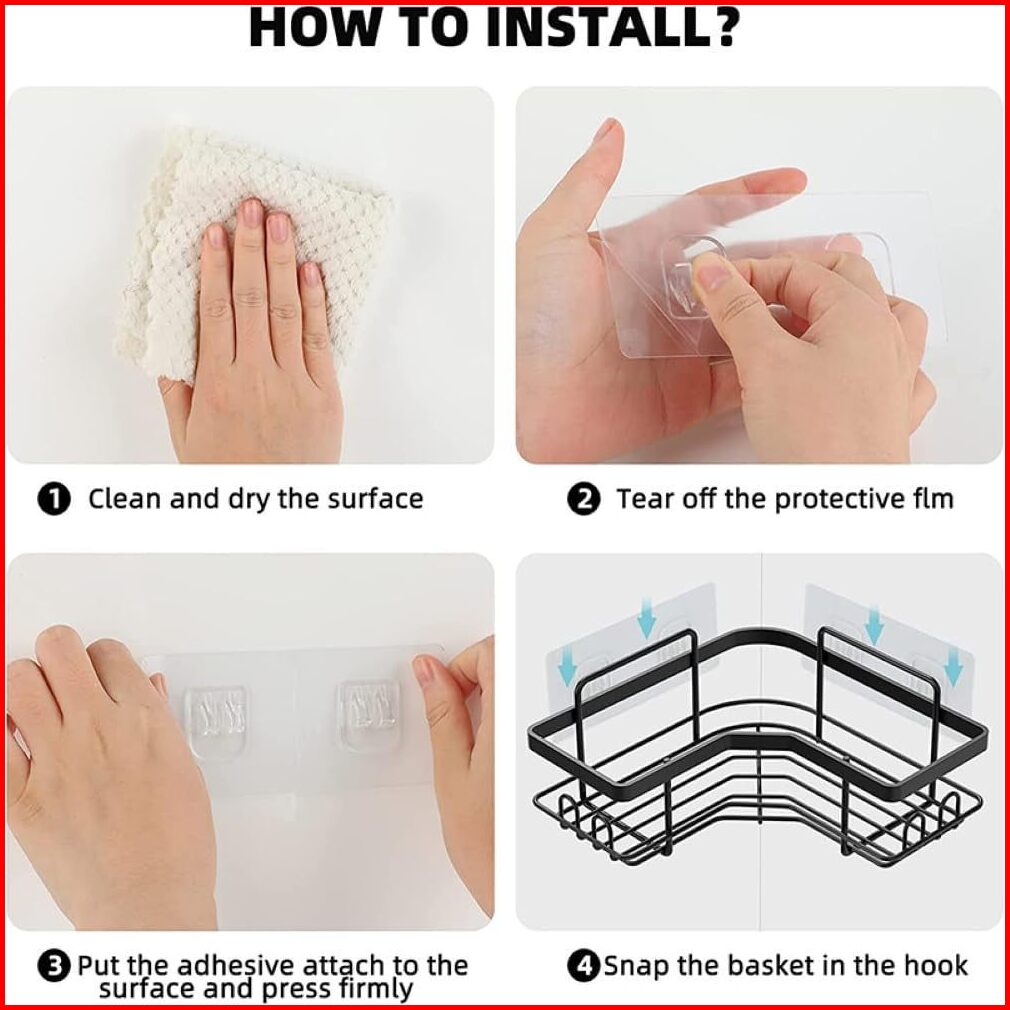 HOW TO INSTALL?

❶ Clean and dry the surface

❷ Tear off the protective flm

❸ Put the adhesive attach to the surface and press firmly

❹ Snap the basket in the hook