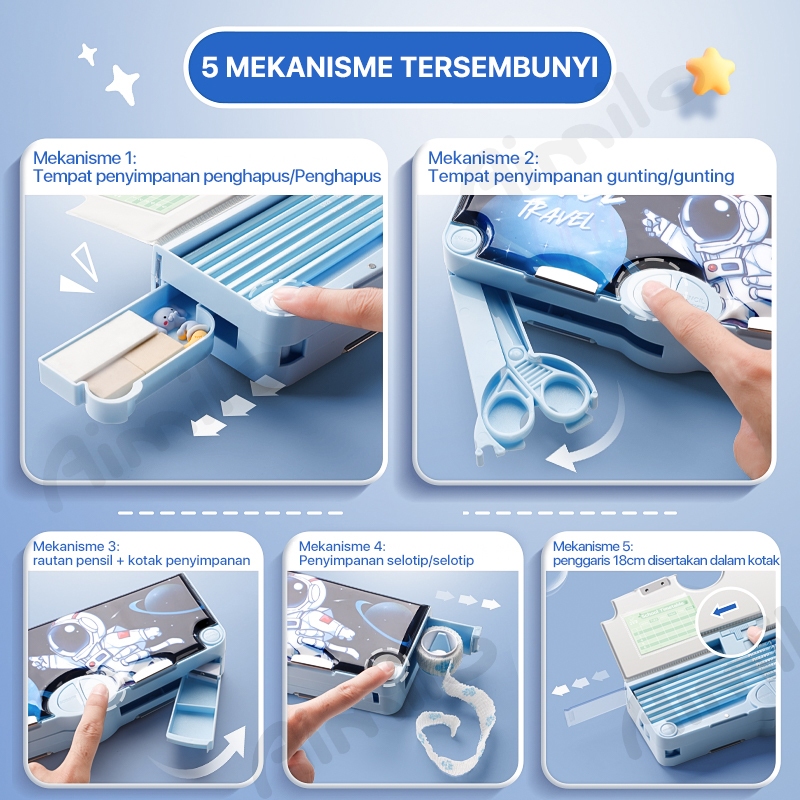 5 MEKANISME TERSEMBUNYI

Mekanisme 1:
Tempat penyimpanan penghapus/Penghapus

Mekanisme 2:
Tempat penyimpanan gunting/gunting

TRAVEL

Mekanisme 3:
rautan pensil + kotak penyimpanan

Mekanisme 4:
Penyimpanan selotip/selotip

Mekanisme 5:
penggaris 18cm disertakan dalam kotak