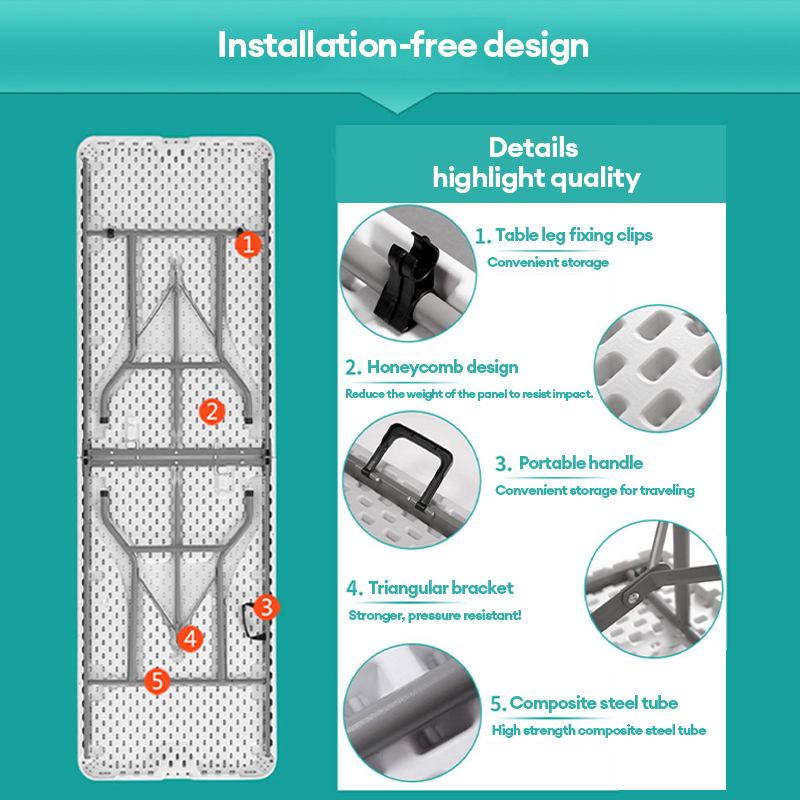 Installation-free design

1

2

3

4

5

Details highlight quality

1. Table leg fixing clips
Convenient storage

2. Honeycomb design
Reduce the weight of the panel to resist impact.

3. Portable handle
Convenient storage for traveling

4. Triangular bracket
Stronger, pressure resistant!

5. Composite steel tube
High strength composite steel tube