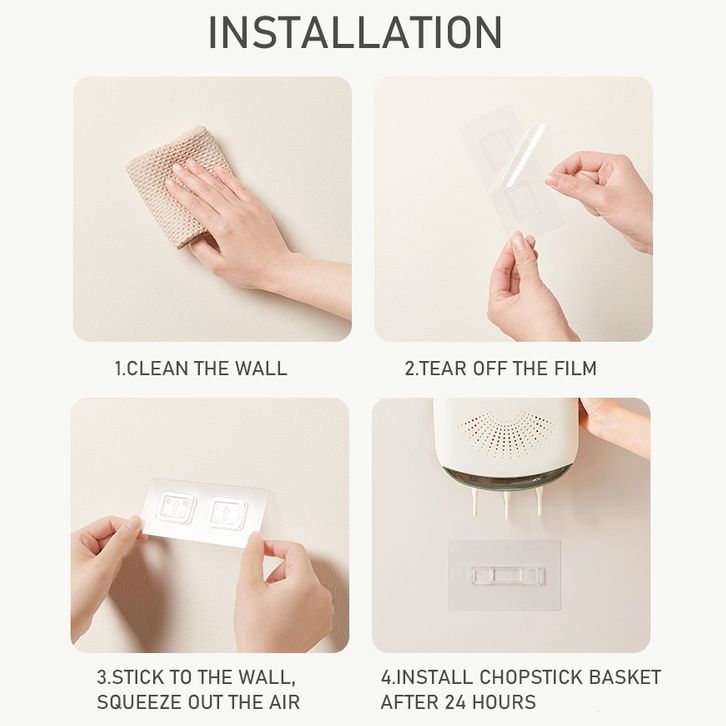 INSTALLATION

1.CLEAN THE WALL

2.TEAR OFF THE FILM

3.STICK TO THE WALL, SQUEEZE OUT THE AIR

4.INSTALL CHOPSTICK BASKET AFTER 24 HOURS