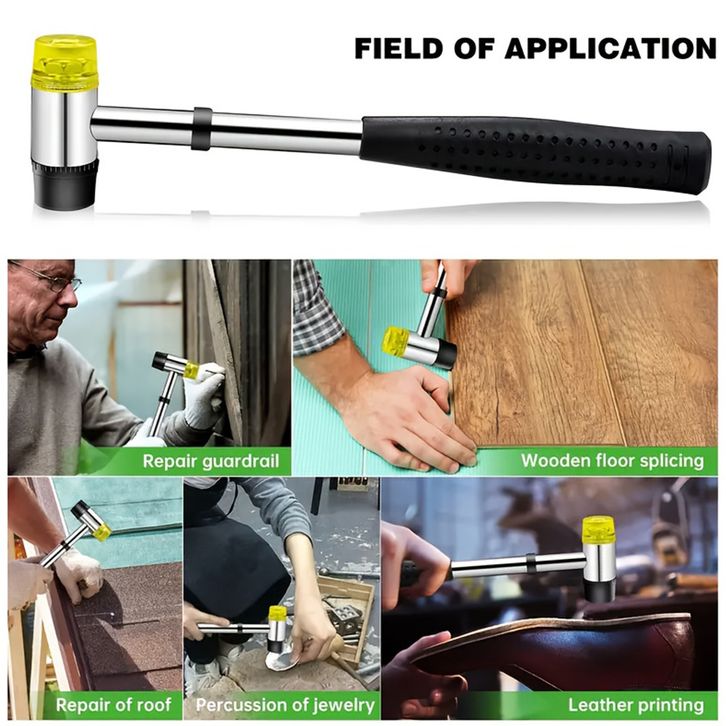 FIELD OF APPLICATION

Repair guardrail

Wooden floor splicing

Repair of roof

Percussion of jewelry

Leather printing