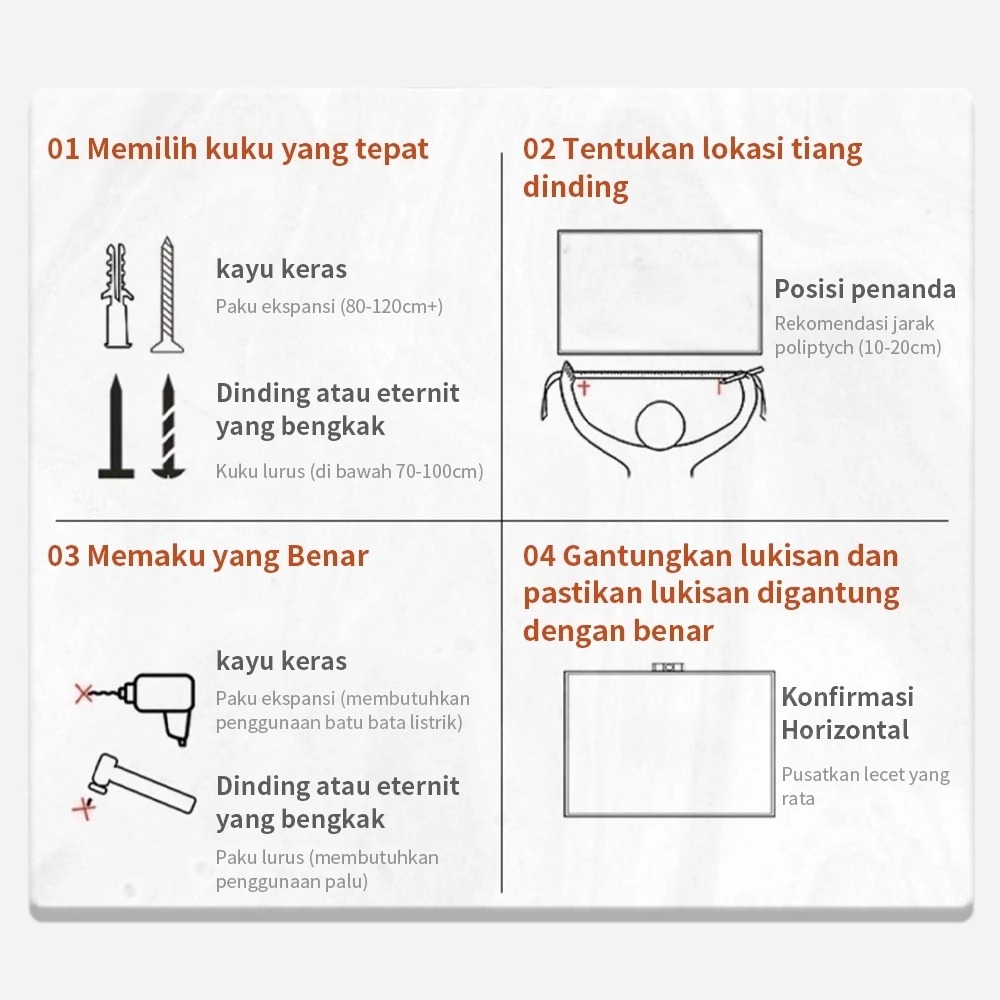 01 Memilih kuku yang tepat

kayu keras

Paku ekspansi (80-120cm+)

Dinding atau eternit yang bengkak

Kuku lurus (di bawah 70-100cm)

02 Tentukan lokasi tiang dinding

Posisi penanda

Rekomendasi jarak poliptych (10-20cm)

03 Memaku yang Benar

kayu keras

Paku ekspansi (membutuhkan penggunaan batu bata listrik)

Dinding atau eternit yang bengkak

Paku lurus (membutuhkan penggunaan palu)

04 Gantungkan lukisan dan pastikan lukisan digantung dengan benar

Konfirmasi Horizontal

Pusatkan lecet yang rata