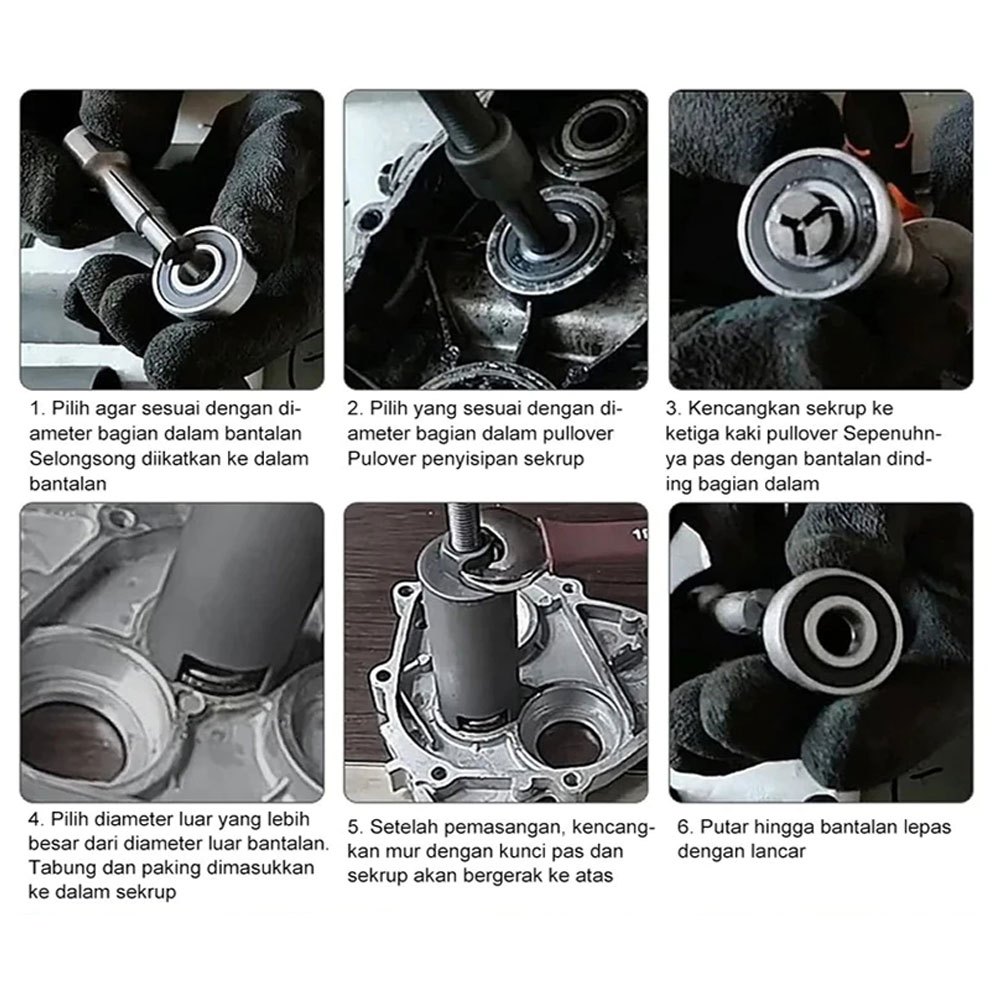 1. Pilih agar sesuai dengan diameter bagian dalam bantalan Selongsong diikatkan ke dalam bantalan

2. Pilih yang sesuai dengan diameter bagian dalam pullover Pulover penyisipan sekrup

3. Kencangkan sekrup ke ketiga kaki pullover Sepenuhnya pas dengan bantalan dinding bagian dalam

4. Pilih diameter luar yang lebih besar dari diameter luar bantalan. Tabung dan paking dimasukkan ke dalam sekrup

5. Setelah pemasangan, kencangkan mur dengan kunci pas dan sekrup akan bergerak ke atas

6. Putar hingga bantalan lepas dengan lancar