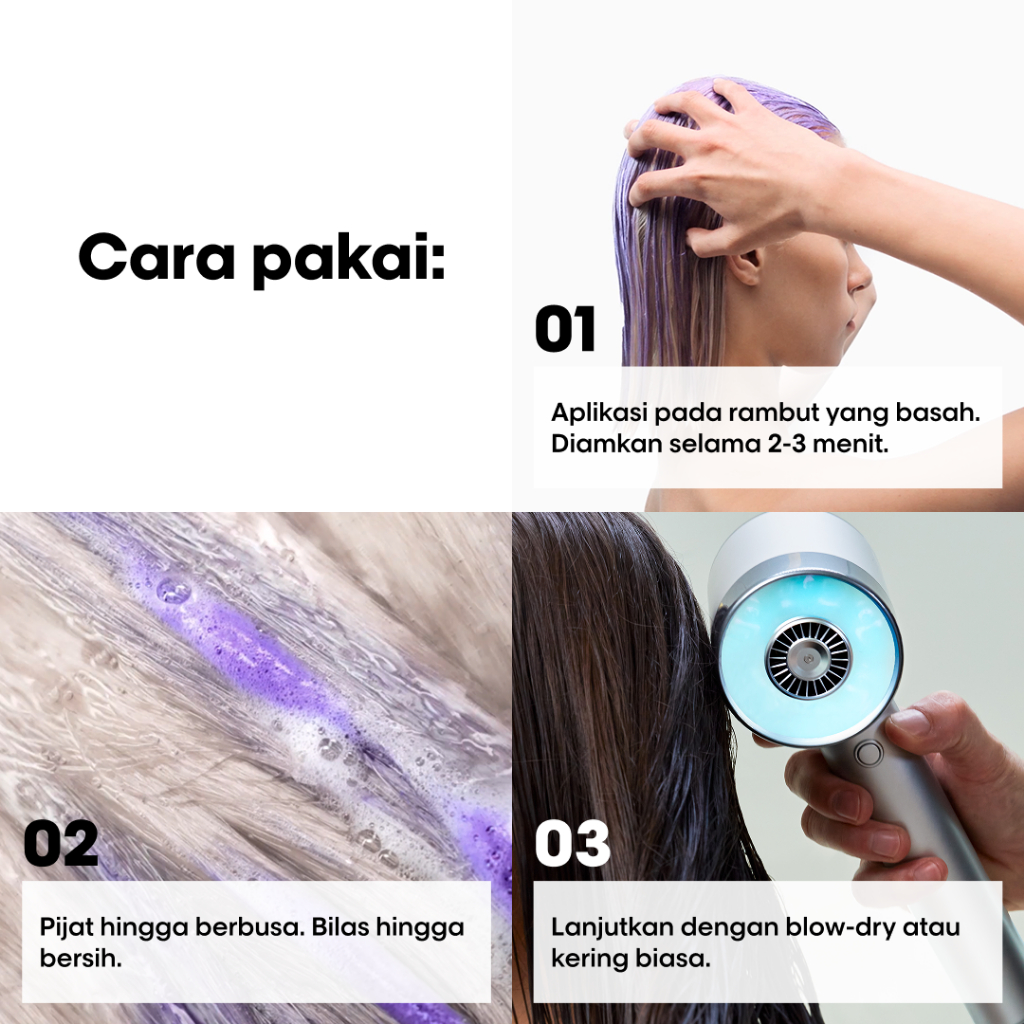 Cara pakai:

01

Aplikasi pada rambut yang basah. Diamkan selama 2-3 menit.

02

Pijat hingga berbusa. Bilas hingga bersih.

03

Lanjutkan dengan blow-dry atau kering biasa.